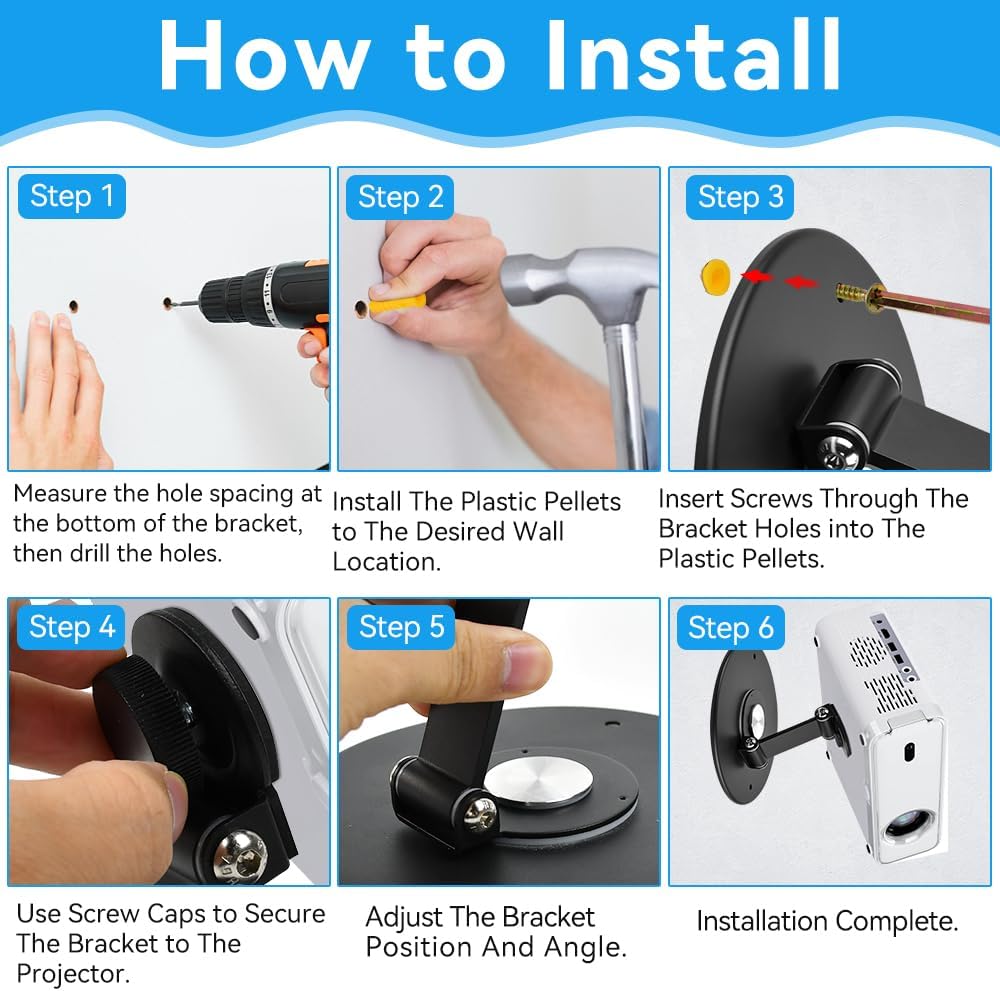 How to Install

Step 1

Measure the hole spacing at the bottom of the bracket, then drill the holes.

Step 2

Install The Plastic Pellets to The Desired Wall Location.

Step 3

Insert Screws Through The Bracket Holes into The Plastic Pellets.

Step 4

Use Screw Caps to Secure The Bracket to The Projector.

Step 5

Adjust The Bracket Position And Angle.

Step 6

Installation Complete.