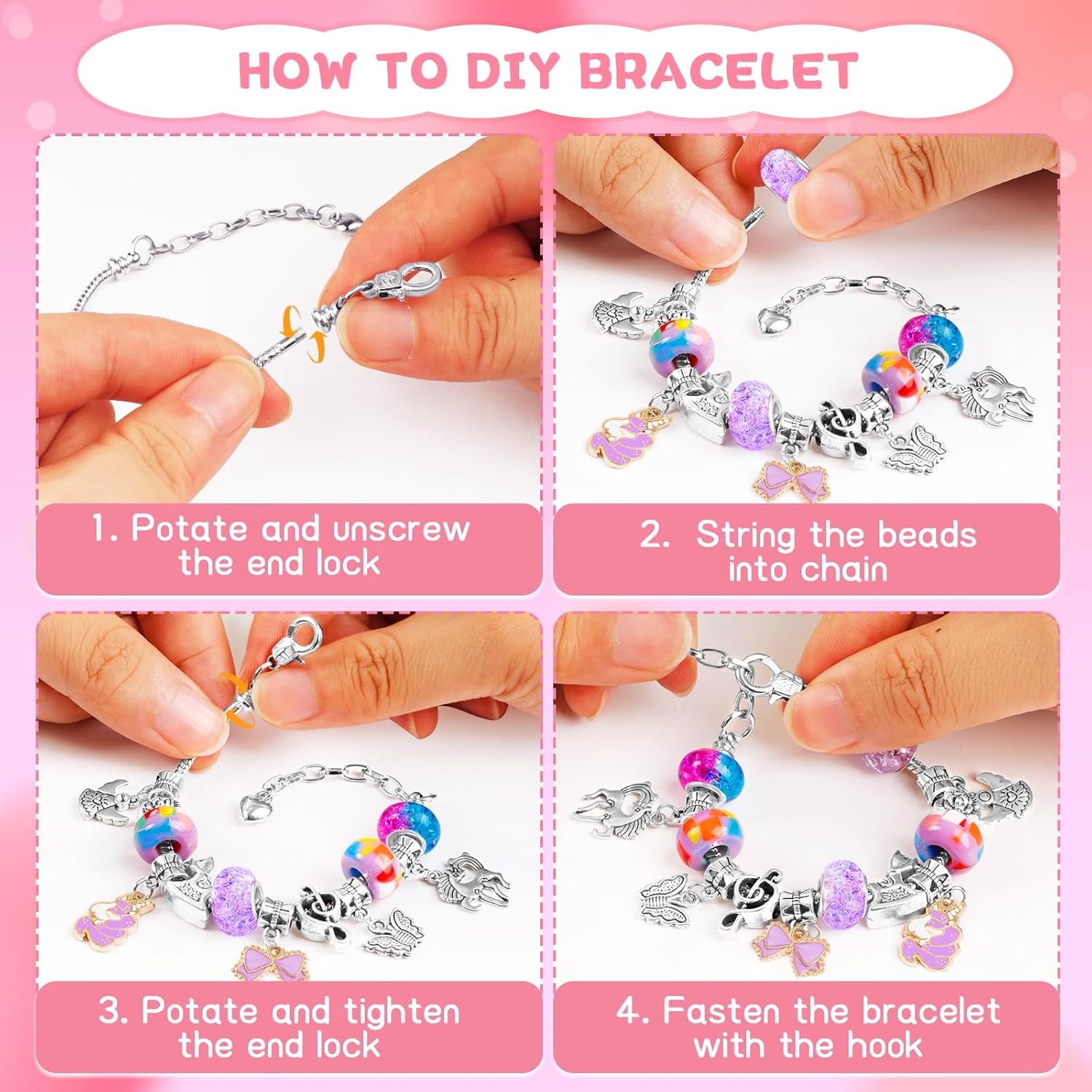 HOW TO DIY BRACELET

1. Potate and unscrew the end lock

2. String the beads into chain

3. Potate and tighten the end lock

4. Fasten the bracelet with the hook