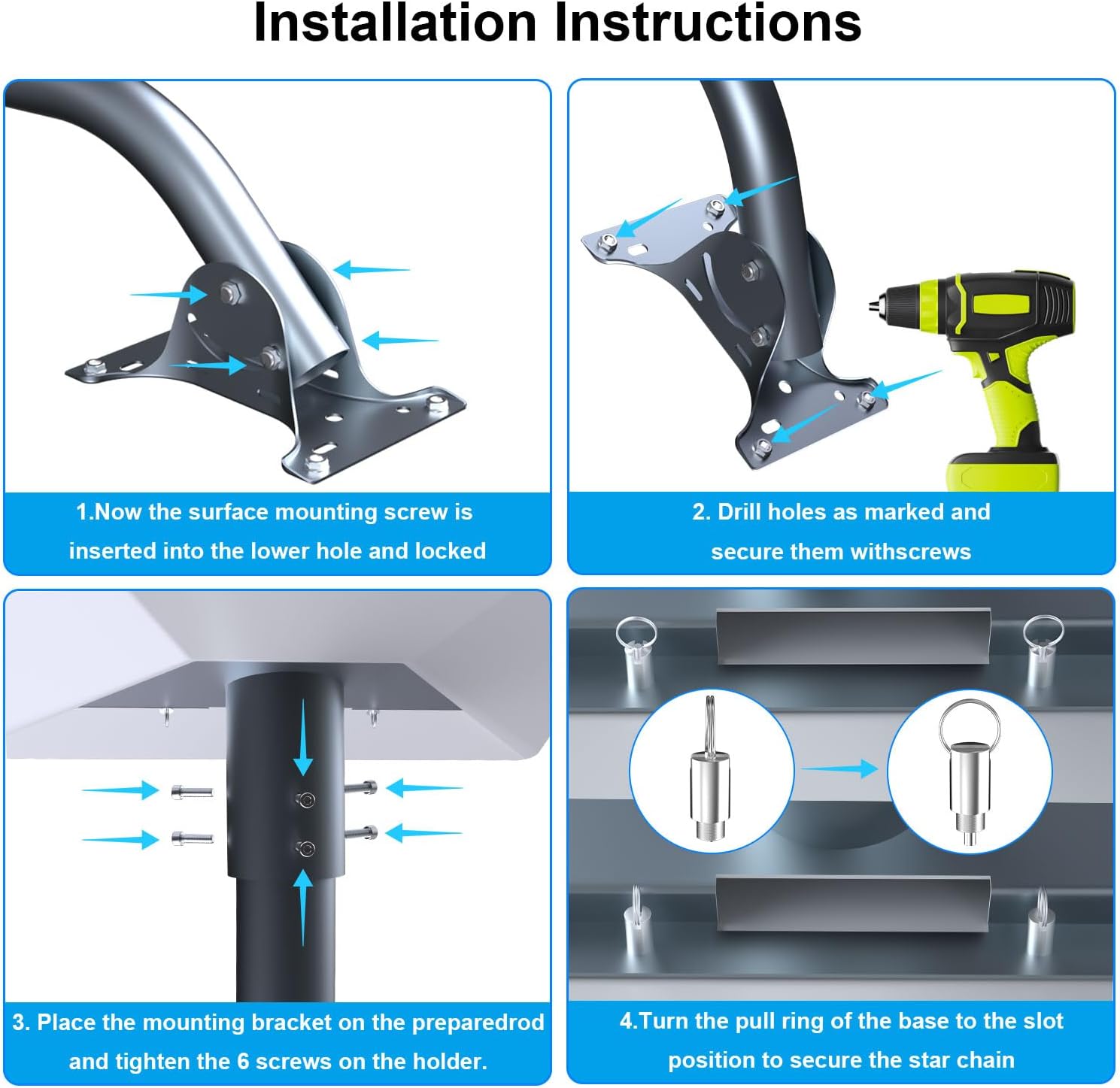 Installation Instructions

1.Now the surface mounting screw is inserted into the lower hole and locked

2. Drill holes as marked and secure them withscrews

3. Place the mounting bracket on the preparedrod and tighten the 6 screws on the holder.

4.Turn the pull ring of the base to the slot position to secure the star chain