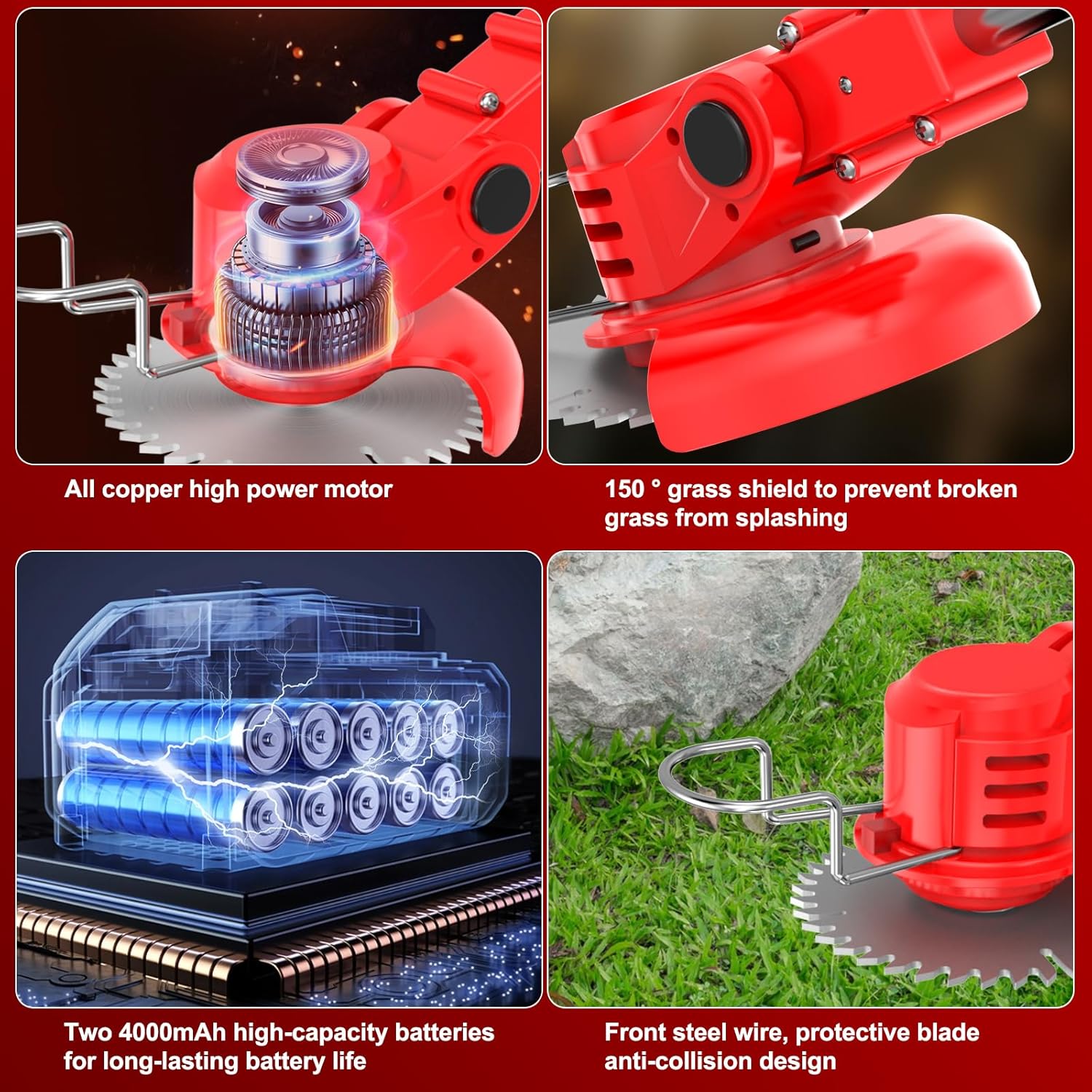 All copper high power motor

150 ° grass shield to prevent broken grass from splashing

Two 4000mAh high-capacity batteries for long-lasting battery life

Front steel wire, protective blade anti-collision design