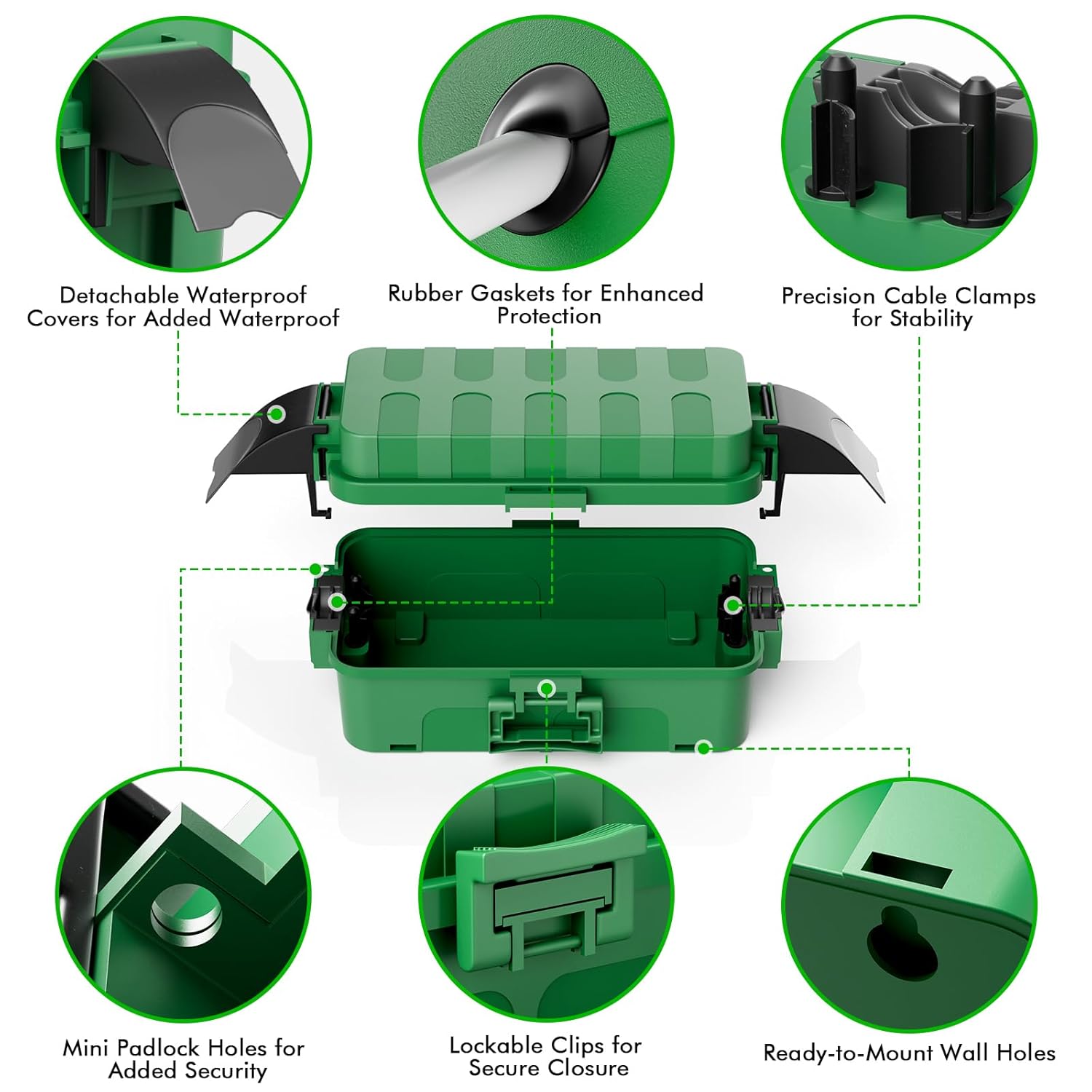 Detachable Waterproof Covers for Added Waterproof

Rubber Gaskets for Enhanced Protection

Precision Cable Clamps for Stability

Mini Padlock Holes for Added Security

Lockable Clips for Secure Closure

Ready-to-Mount Wall Holes