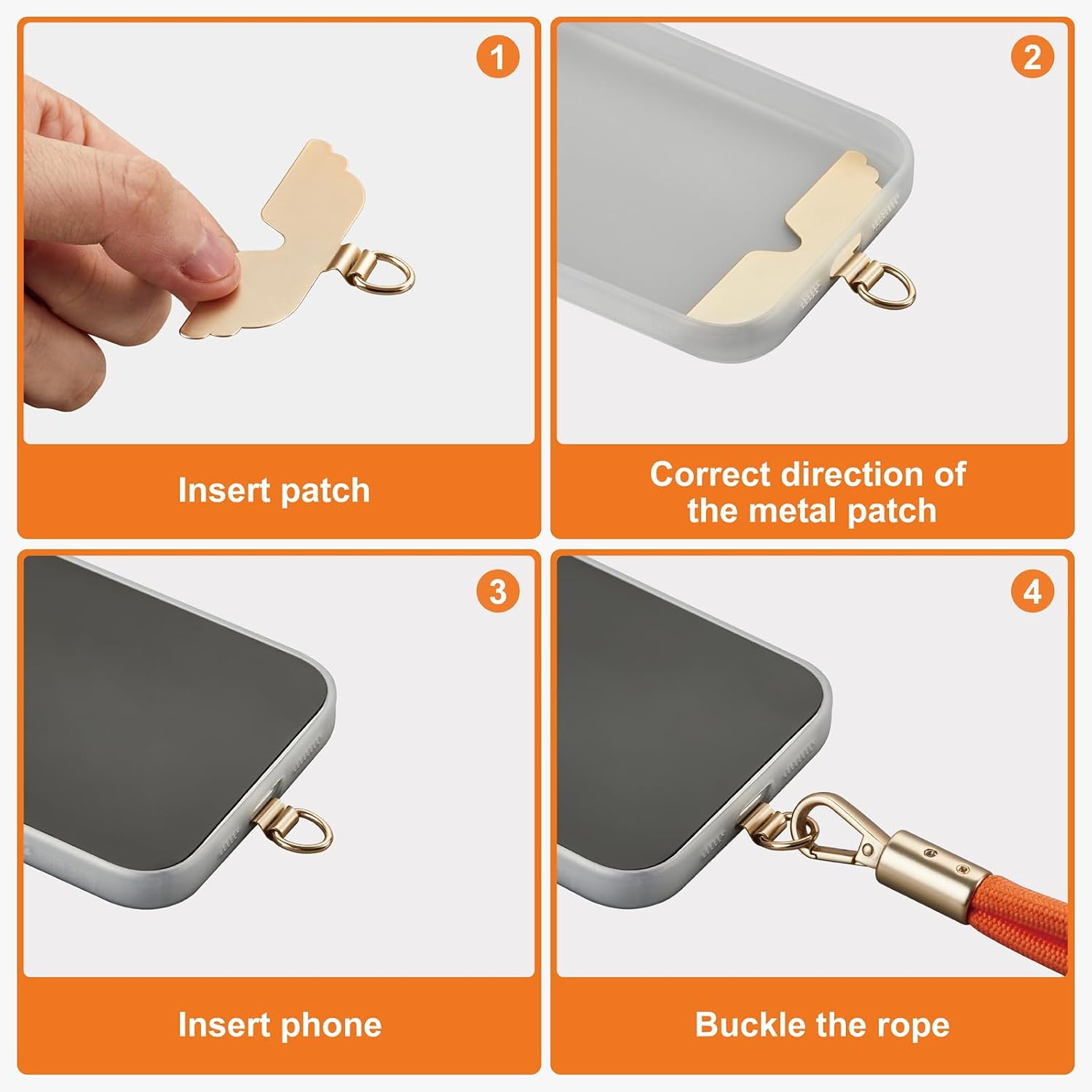 1

Insert patch

2

Correct direction of the metal patch

3

Insert phone

4

Buckle the rope