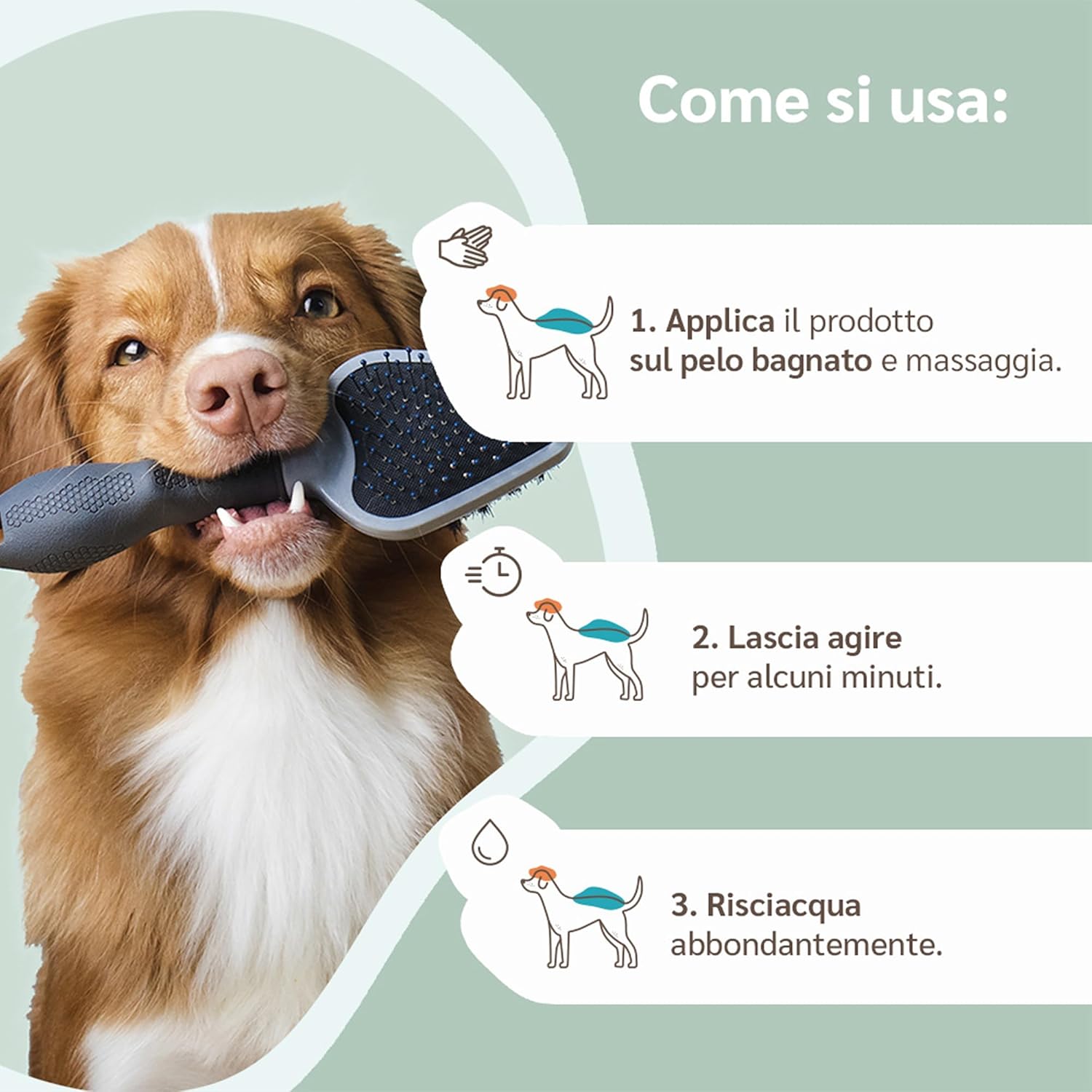 Come si usa:

1. Applica il prodotto sul pelo bagnato e massaggia.

2. Lascia agire per alcuni minuti.

3. Risciacqua abbondantemente.