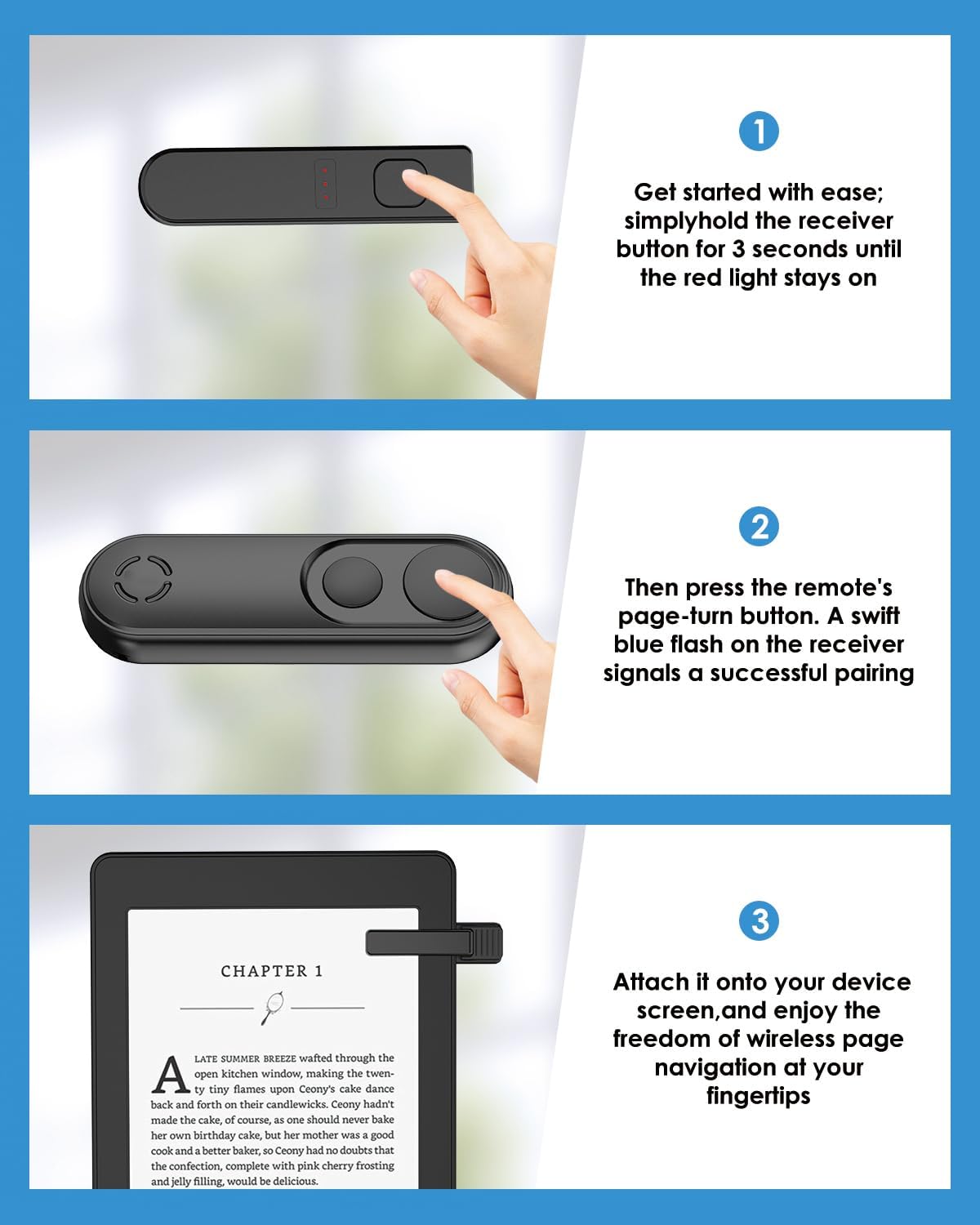 1

Get started with ease; simplyhold the receiver button for 3 seconds until the red light stays on

2

Then press the remote's page-turn button. A swift blue flash on the receiver signals a successful pairing

CHAPTER 1

A LATE SUMMER BREEZE wafted through the open kitchen window, making the twenty tiny flames upon Ceony's cake dance back and forth on their candlewicks. Ceony hadn't made the cake, of course, as one should never bake her own birthday cake, but her mother was a good cook and a better baker, so Ceony had no doubts that the confection, complete with pink cherry frosting and jelly filling, would be delicious.

3

Attach it onto your device screen,and enjoy the freedom of wireless page navigation at your fingertips