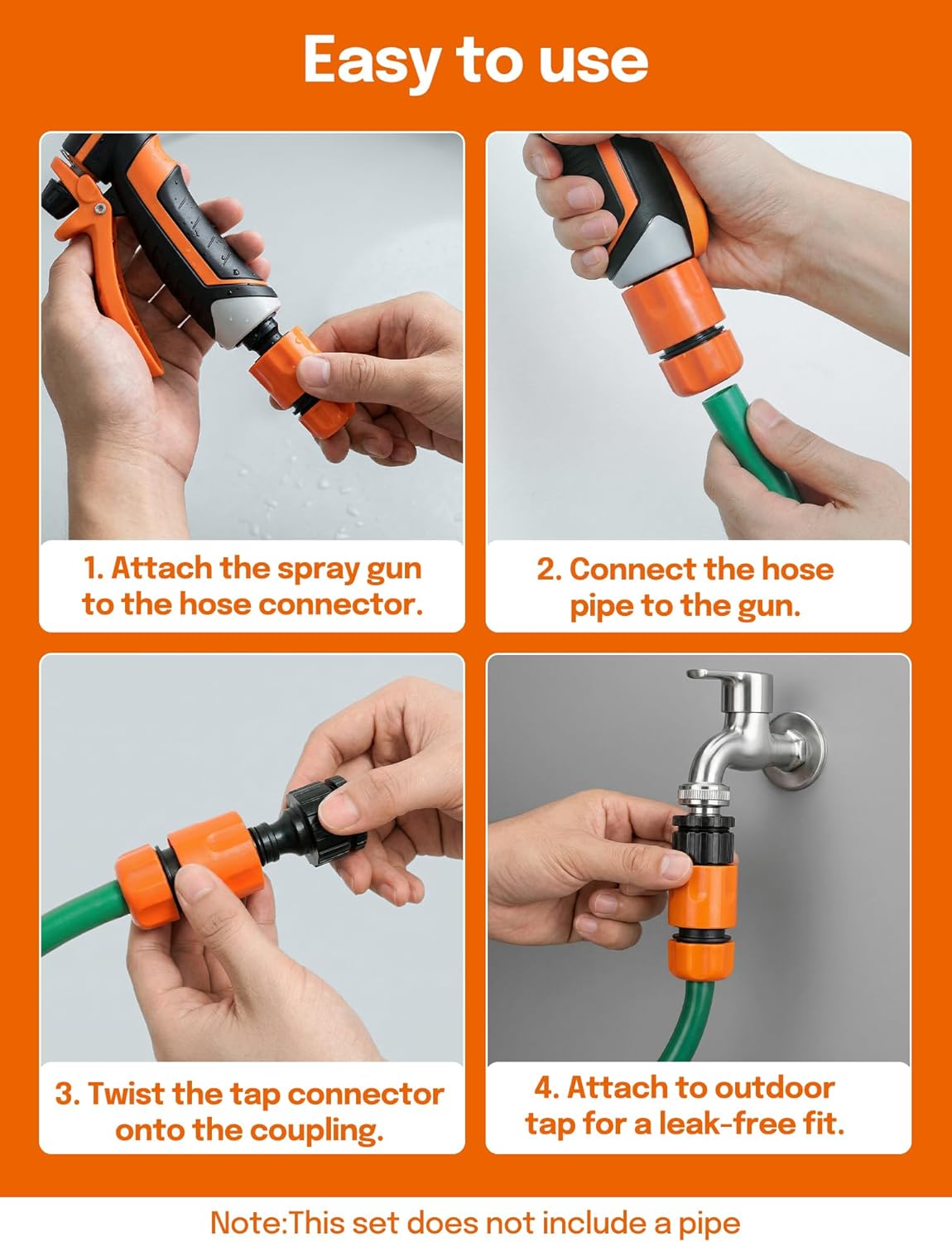 Easy to use

1. Attach the spray gun to the hose connector.

2. Connect the hose pipe to the gun.

3. Twist the tap connector onto the coupling.

4. Attach to outdoor tap for a leak-free fit.

Note:This set does not include a pipe