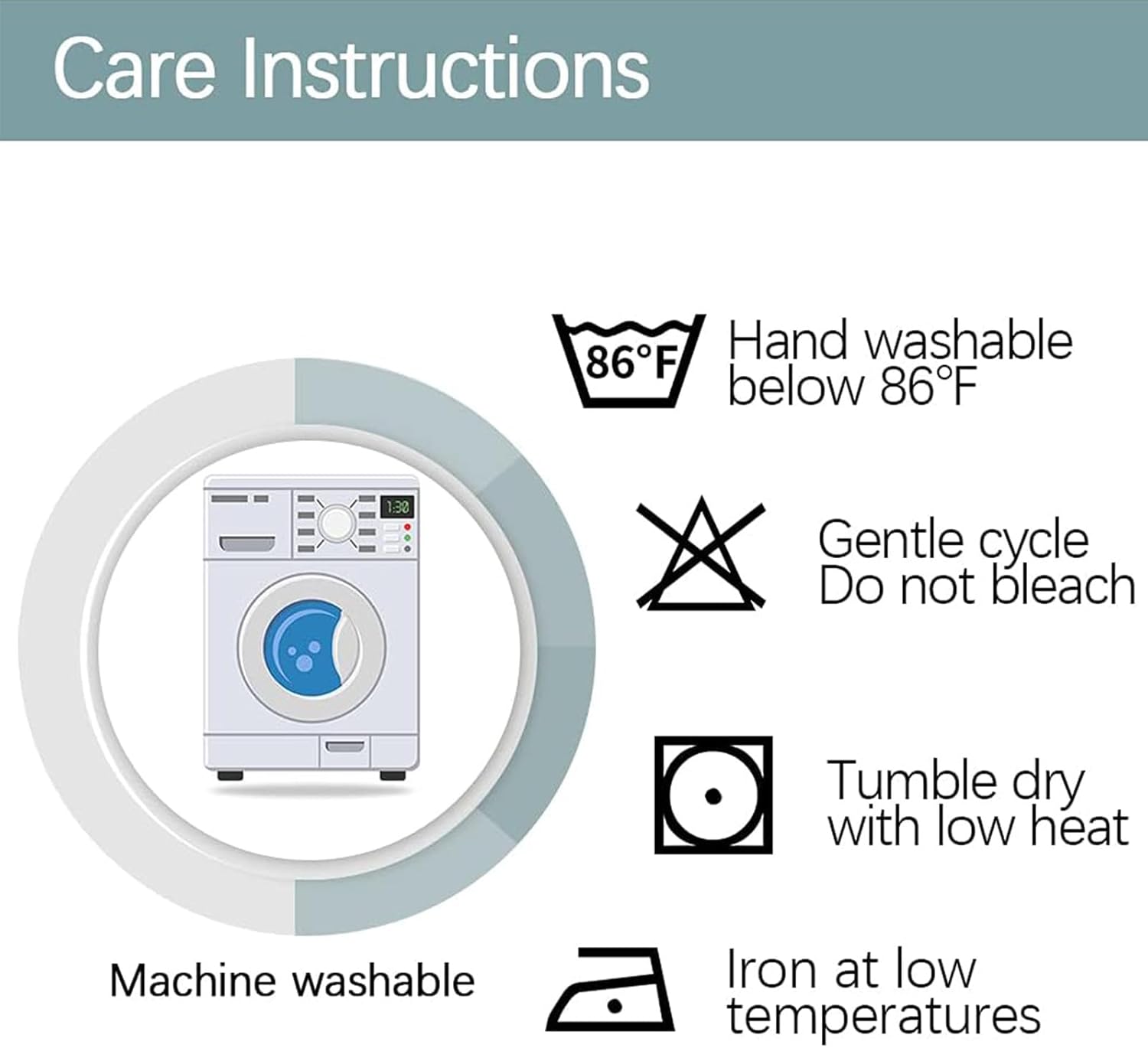 Care Instructions

1:30

Machine washable

86°F

Hand washable below 86°F

Gentle cycle
Do not bleach

Tumble dry with low heat

Iron at low temperatures