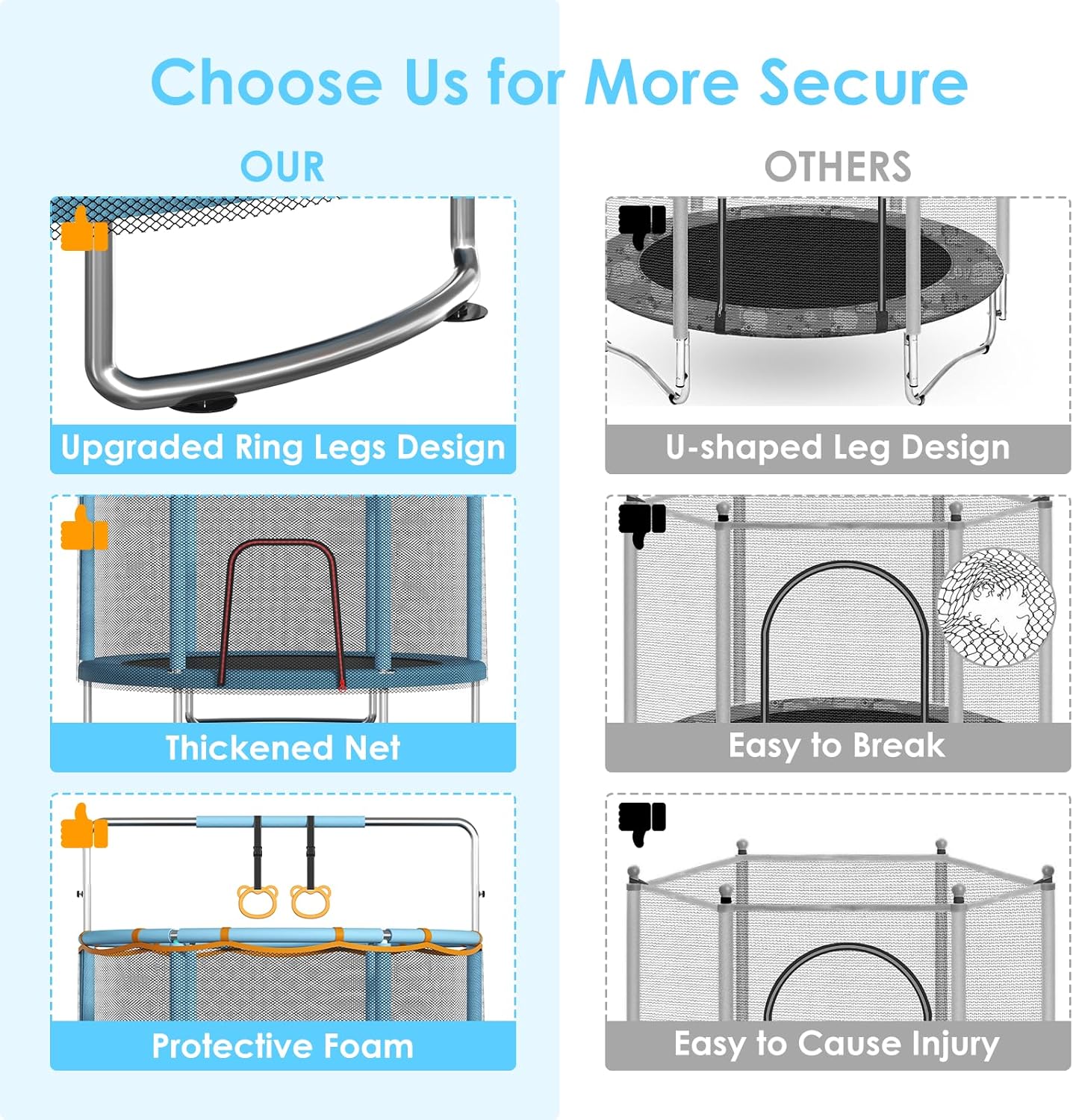 Choose Us for More Secure

OUR

Upgraded Ring Legs Design

Thickened Net

Protective Foam

OTHERS

U-shaped Leg Design

Easy to Break

Easy to Cause Injury