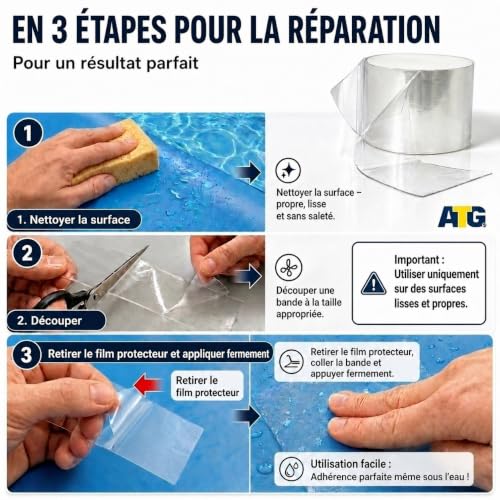 EN 3 ÉTAPES POUR LA RÉPARATION

Pour un résultat parfait

1

1. Nettoyer la surface

Nettoyer la surface – propre, lisse et sans saleté.

ATG

2

2. Découper

Découper une bande à la taille appropriée.

Important : Utiliser uniquement sur des surfaces lisses et propres.

3

Retirer le film protecteur et appliquer fermement

Retirer le film protecteur

Retirer le film protecteur, coller la bande et appuyer fermement.

Utilisation facile : Adhérence parfaite même sous l'eau !