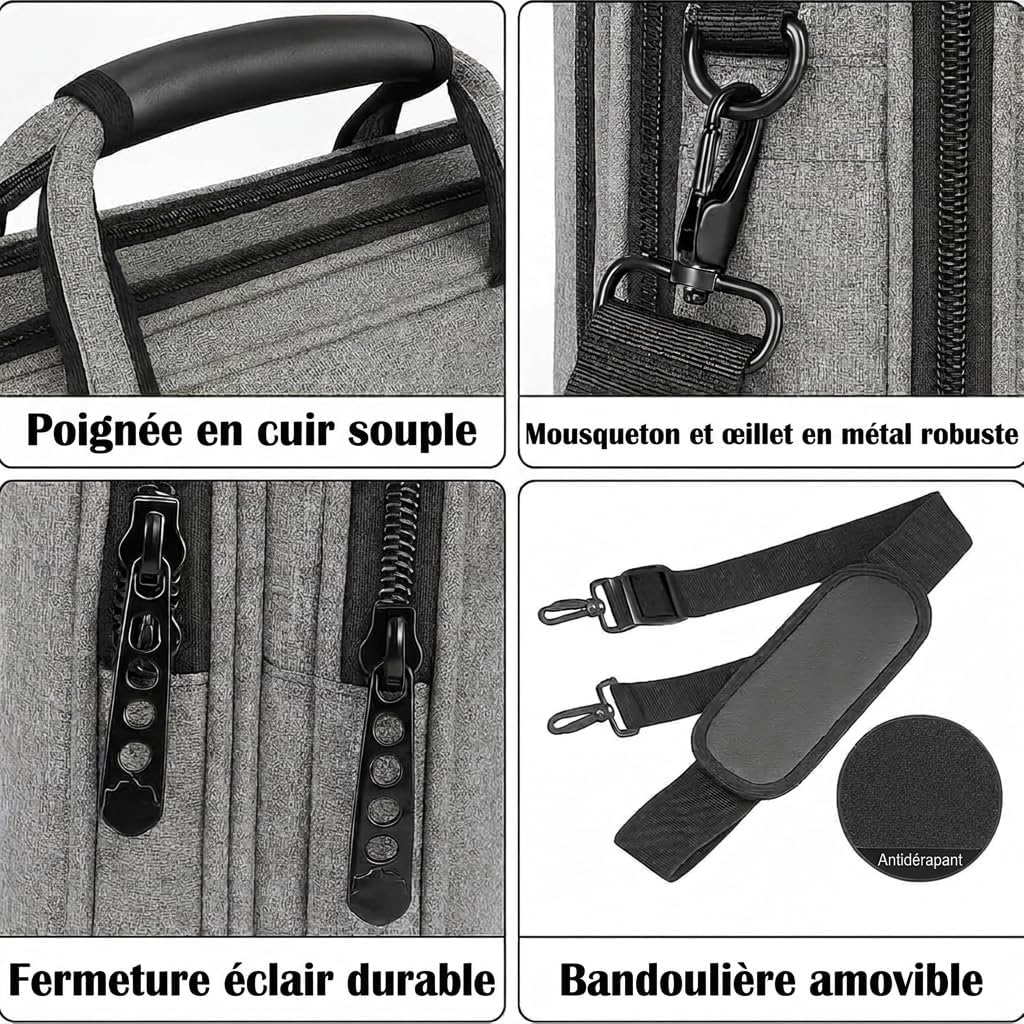 Poignée en cuir souple

Mousqueton et œillet en métal robuste

Fermeture éclair durable

Antidérapant

Bandoulière amovible