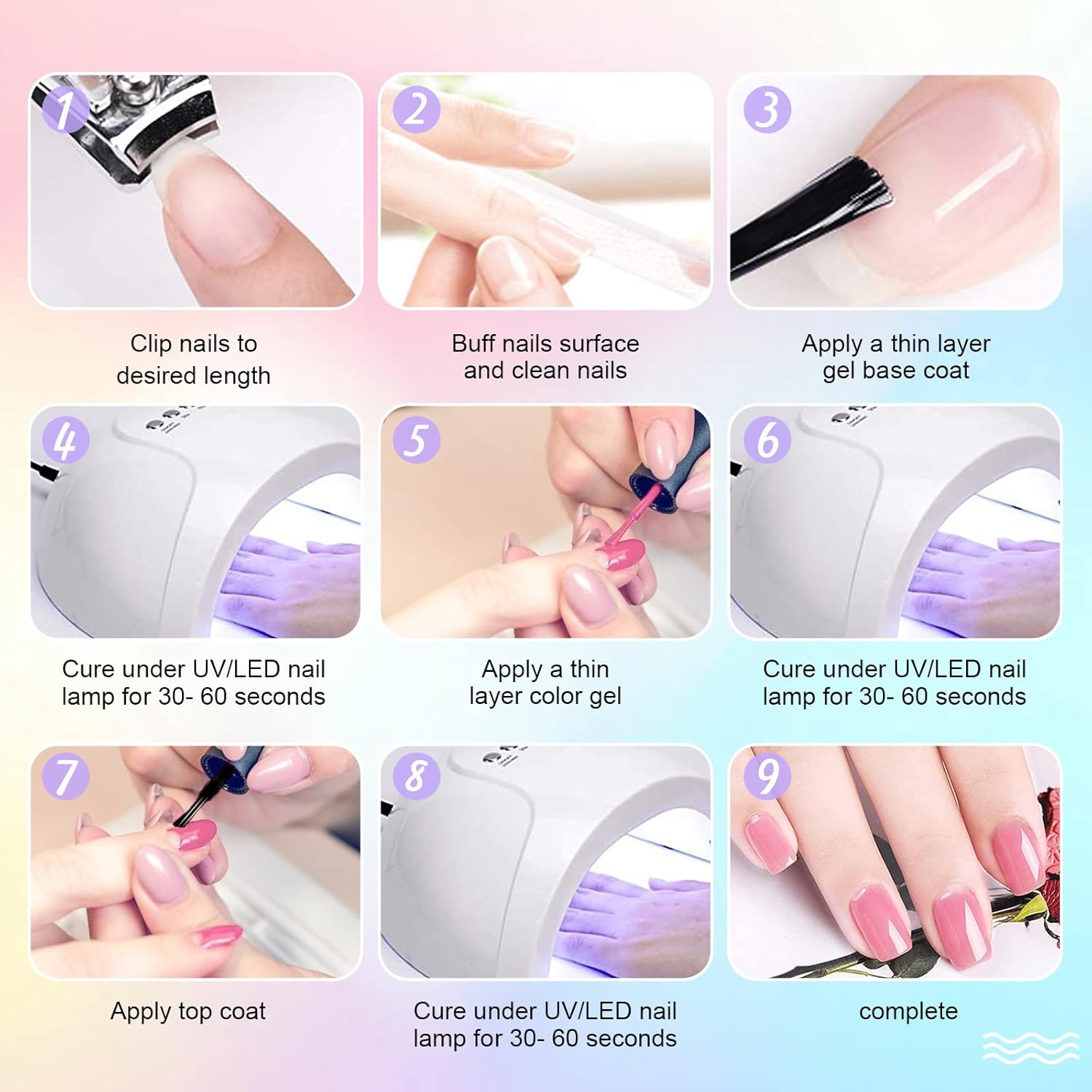 1
Clip nails to desired length

2
Buff nails surface and clean nails

3
Apply a thin layer gel base coat

4
Cure under UV/LED nail lamp for 30- 60 seconds

5
Apply a thin layer color gel

6
Cure under UV/LED nail lamp for 30- 60 seconds

7
Apply top coat

8
Cure under UV/LED nail lamp for 30- 60 seconds

9
complete