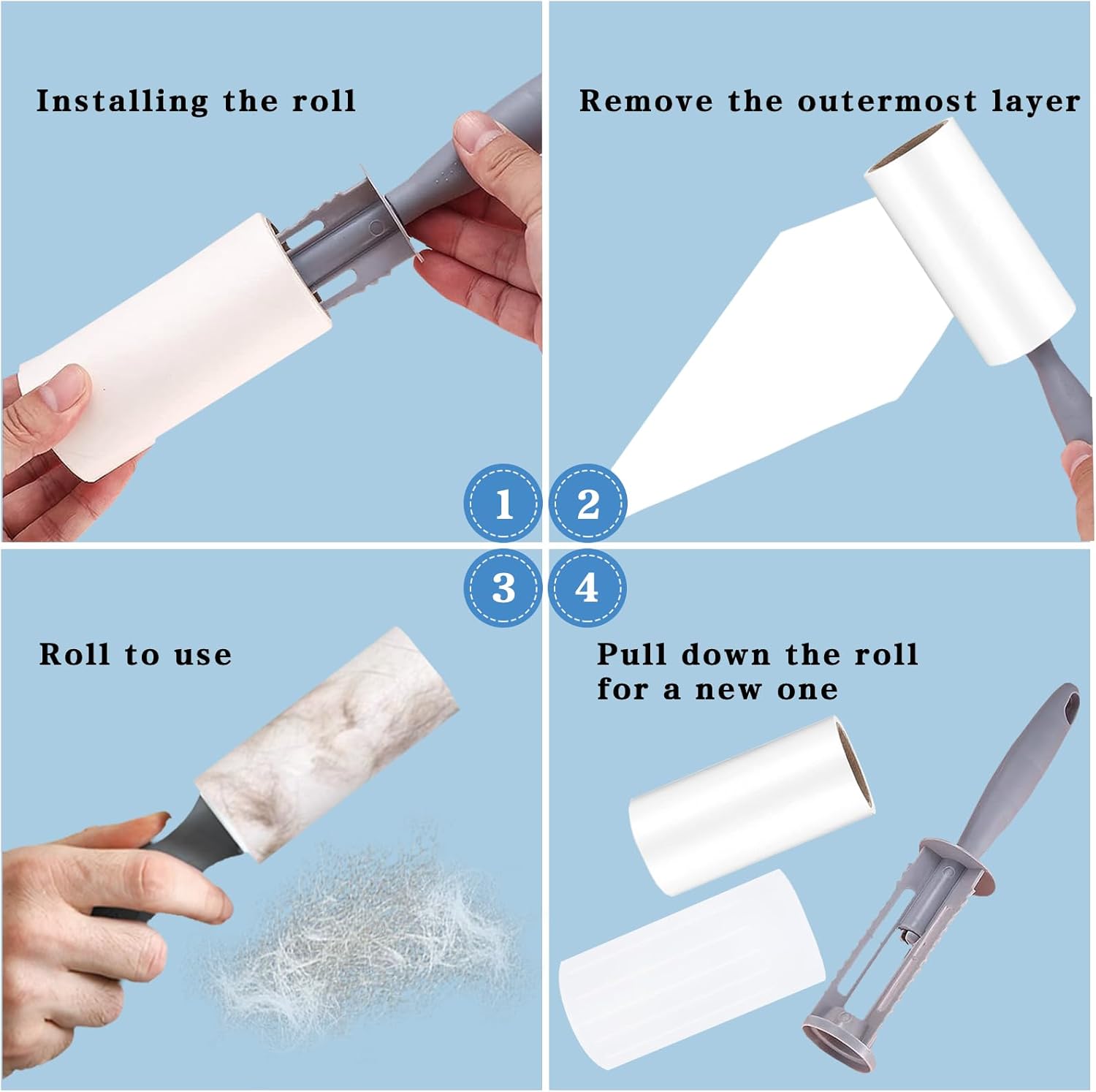 Installing the roll

1

Remove the outermost layer

2

3

Roll to use

4

Pull down the roll for a new one