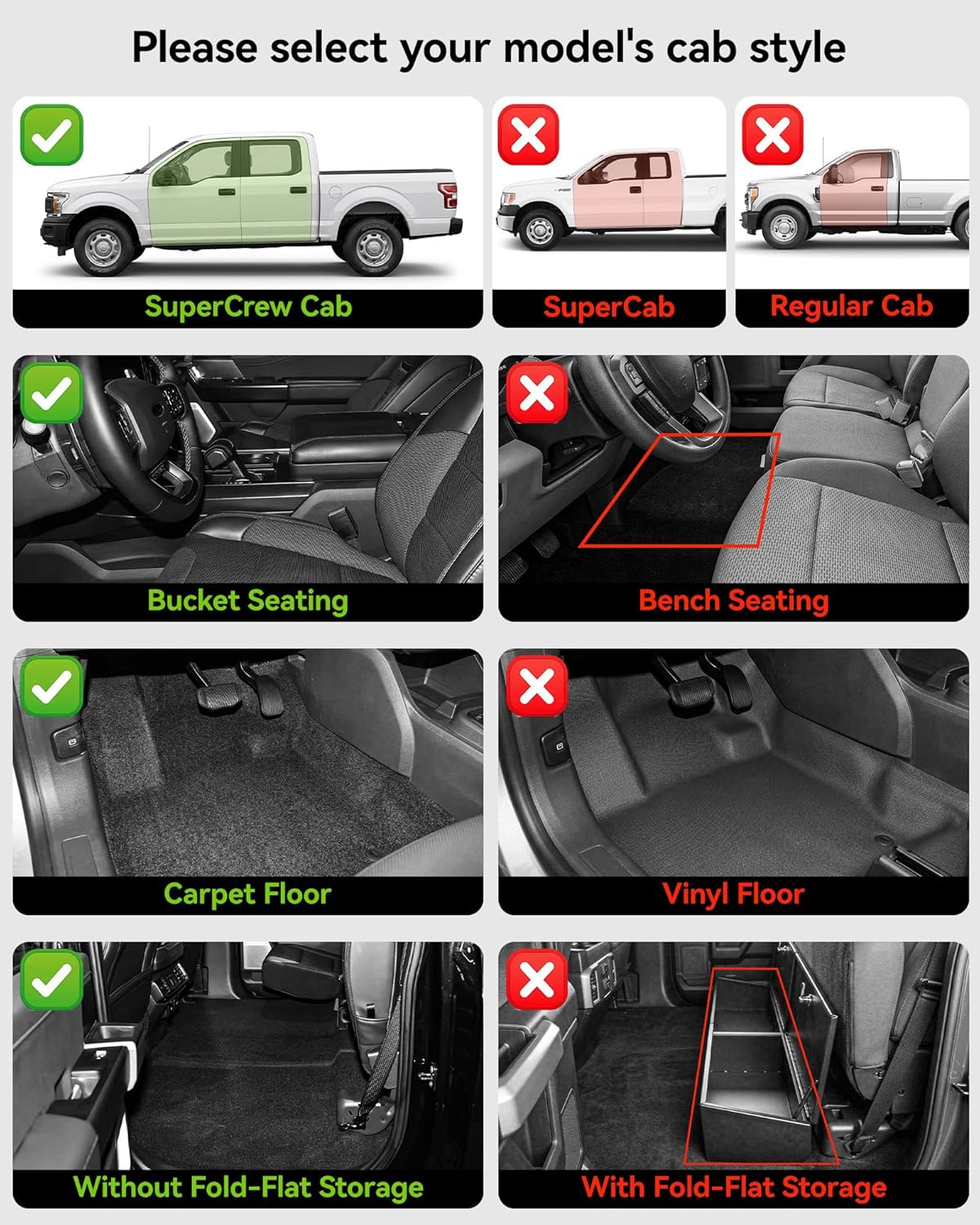 Please select your model's cab style

SuperCrew Cab

SuperCab

Regular Cab

Bucket Seating

Bench Seating

Carpet Floor

Vinyl Floor

Without Fold-Flat Storage

With Fold-Flat Storage