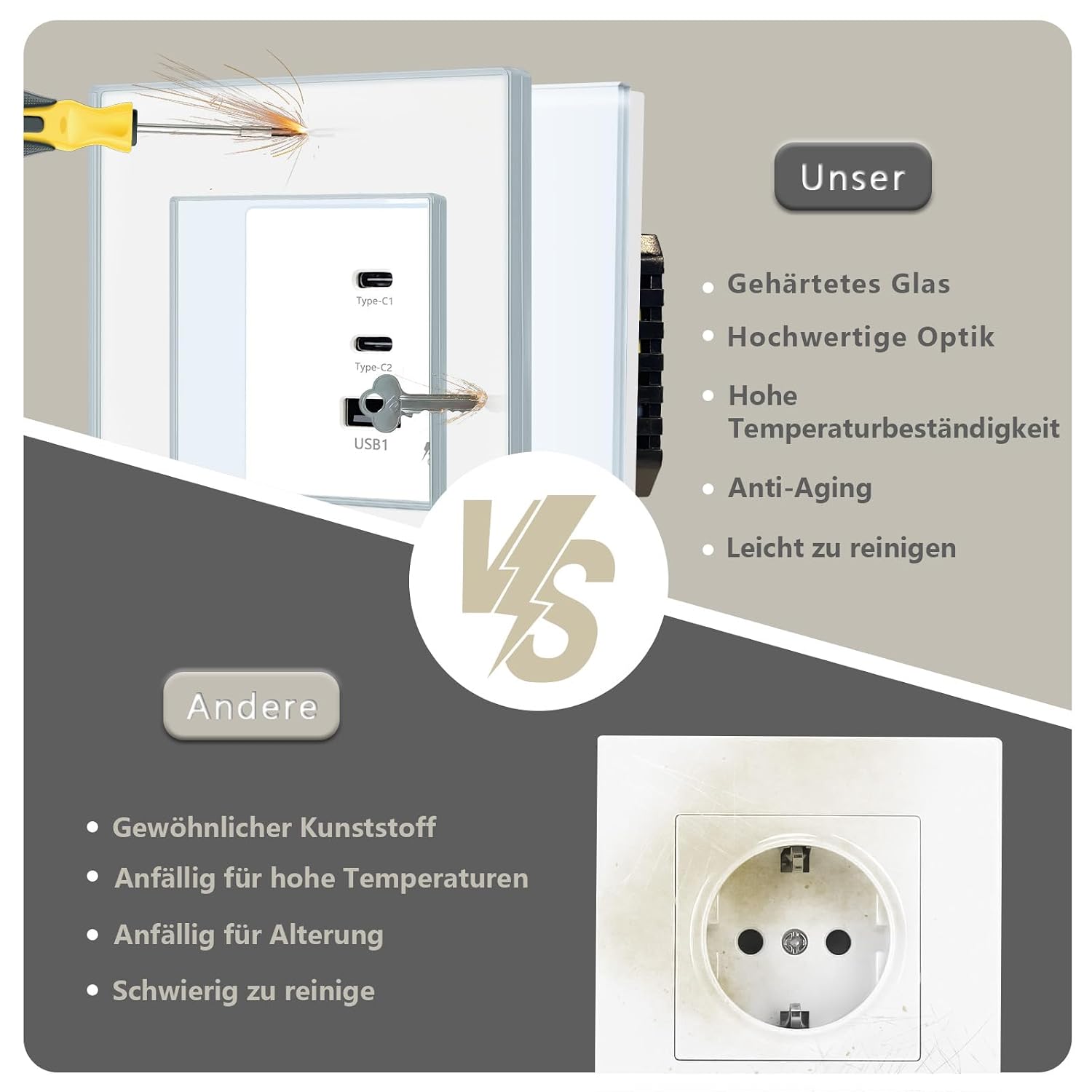 Type-C1

Type-C2

USB1

Unser

• Gehärtetes Glas
• Hochwertige Optik
• Hohe Temperaturbeständigkeit
• Anti-Aging
• Leicht zu reinigen

VS

Andere

• Gewöhnlicher Kunststoff
• Anfällig für hohe Temperaturen
• Anfällig für Alterung
• Schwierig zu reinige