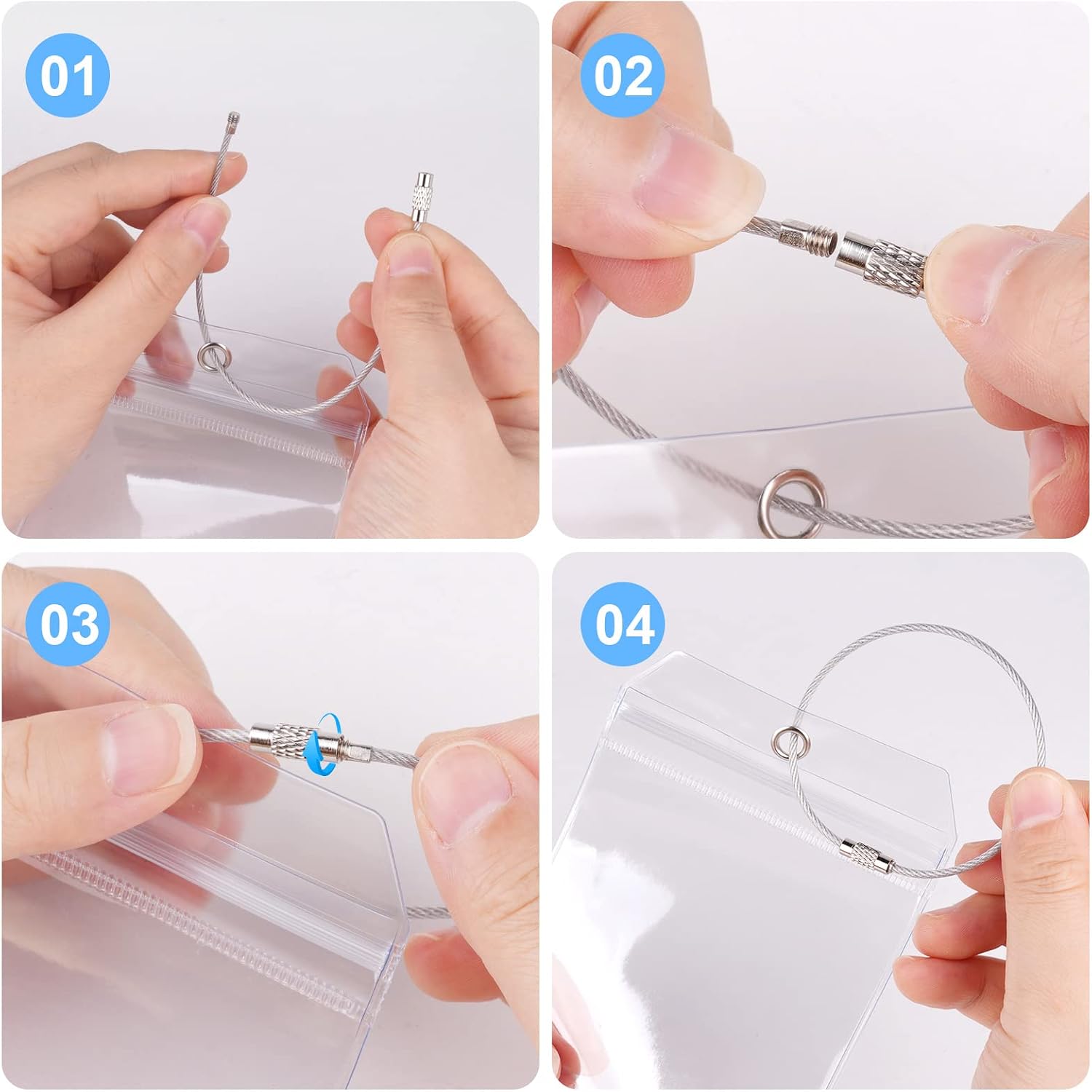 01

02

03

04