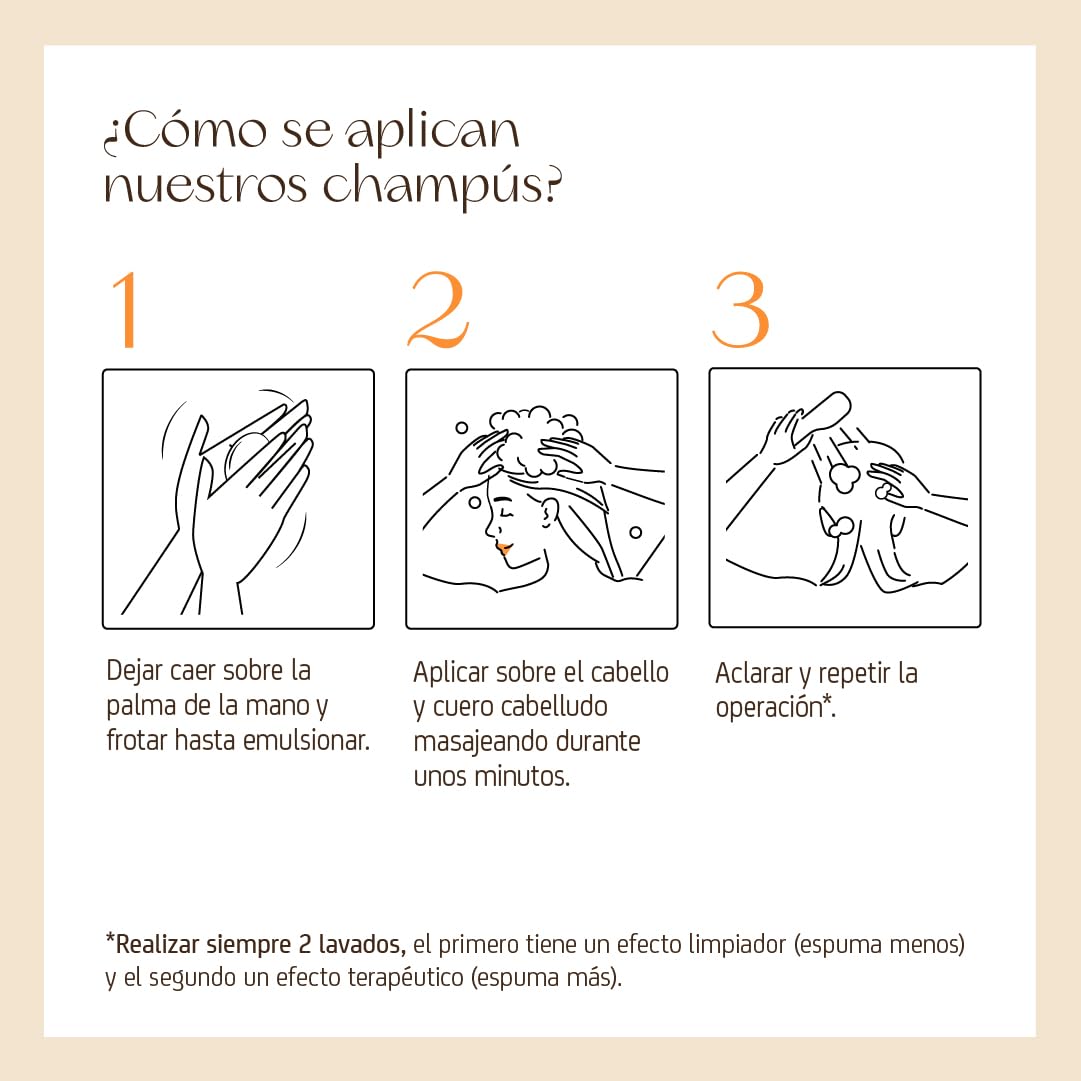 ¿Cómo se aplican nuestros champús?

1

Dejar caer sobre la palma de la mano y frotar hasta emulsionar.

2

Aplicar sobre el cabello y cuero cabelludo masajeando durante unos minutos.

3

Aclarar y repetir la operación*.

*Realizar siempre 2 lavados, el primero tiene un efecto limpiador (espuma menos) y el segundo un efecto terapéutico (espuma más).