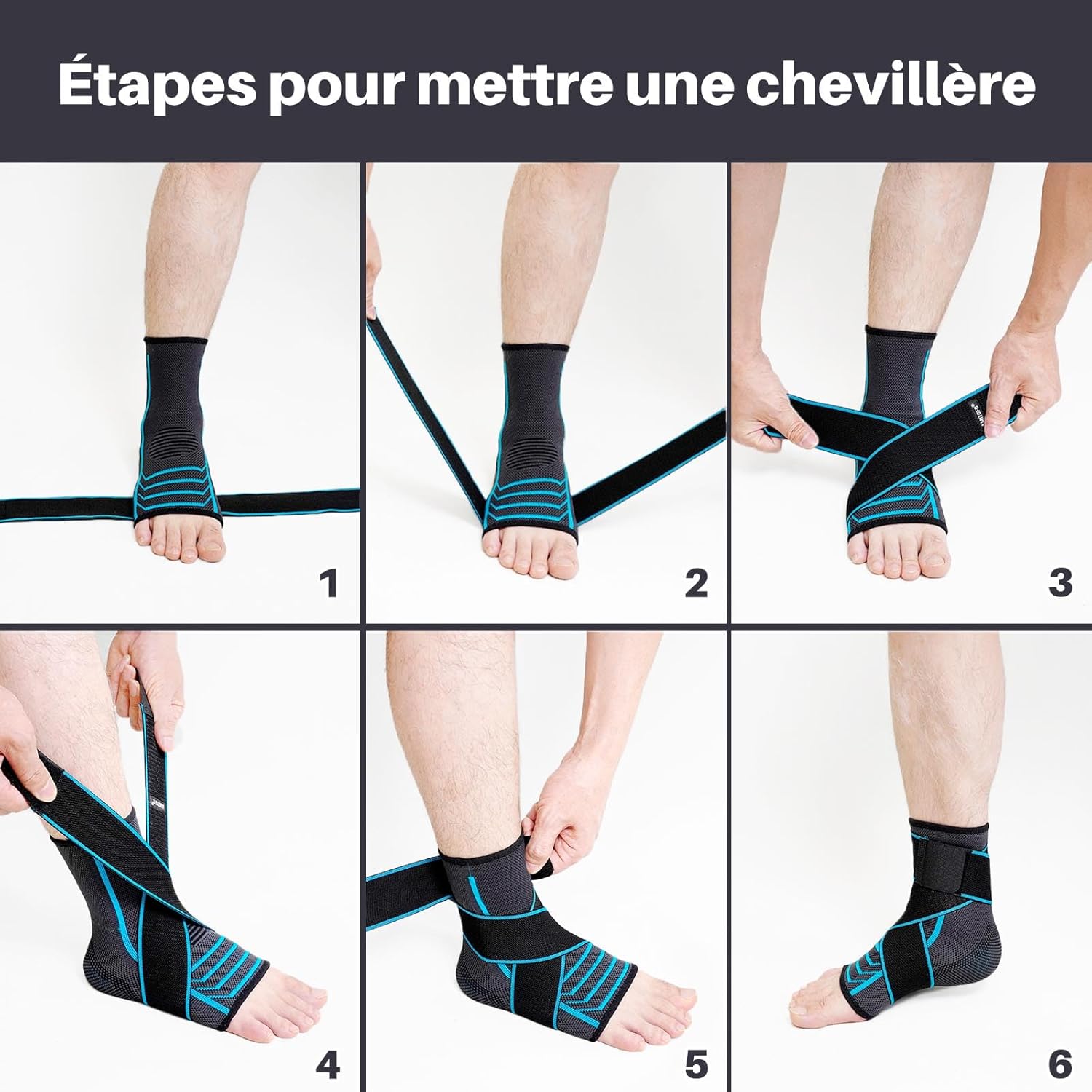 Étapes pour mettre une chevillère

1

2

3

4

5

6