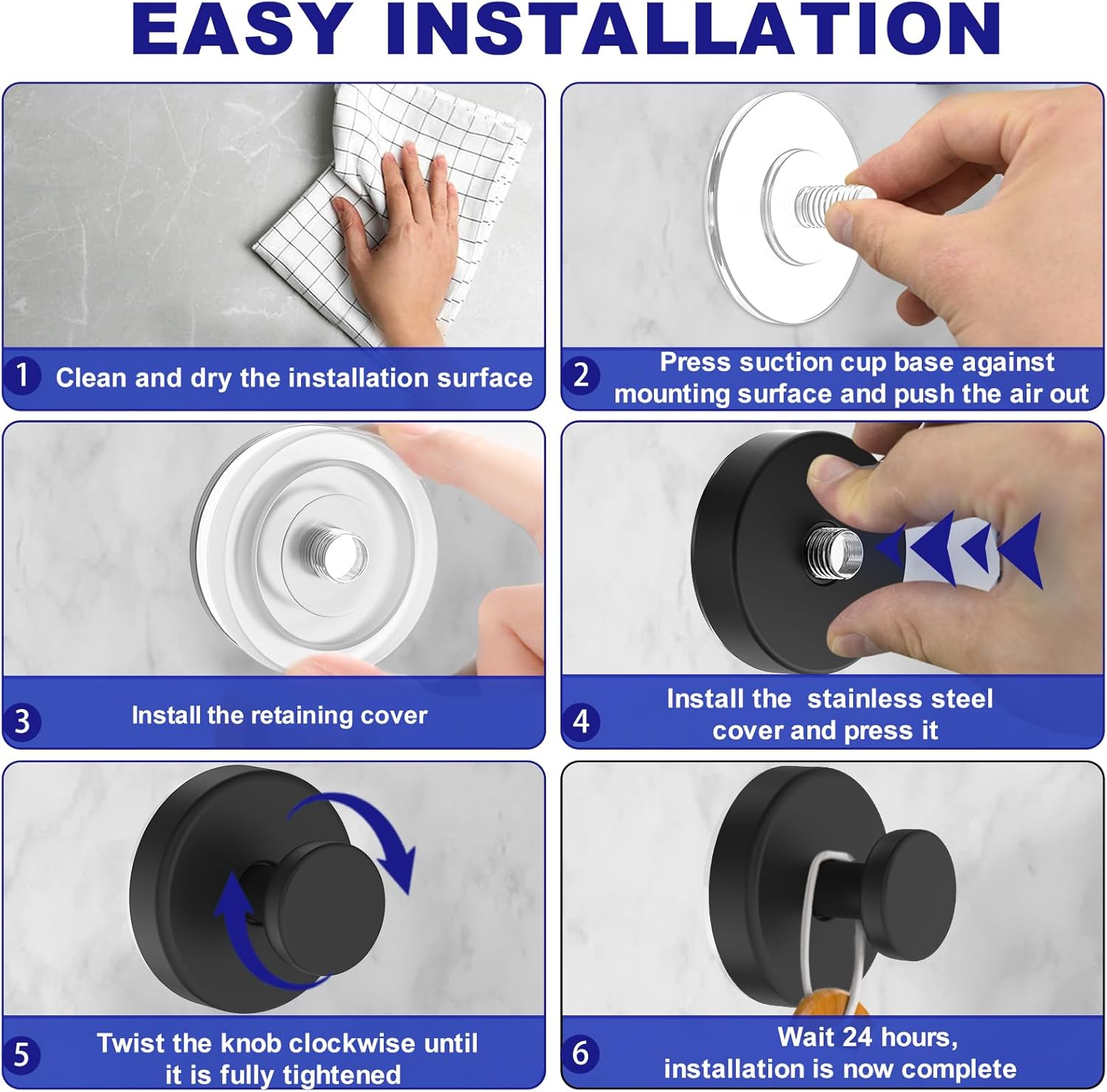 EASY INSTALLATION

1 Clean and dry the installation surface

2 Press suction cup base against mounting surface and push the air out

3 Install the retaining cover

4 Install the  stainless steel cover and press it

5 Twist the knob clockwise until it is fully tightened

6 Wait 24 hours, installation is now complete