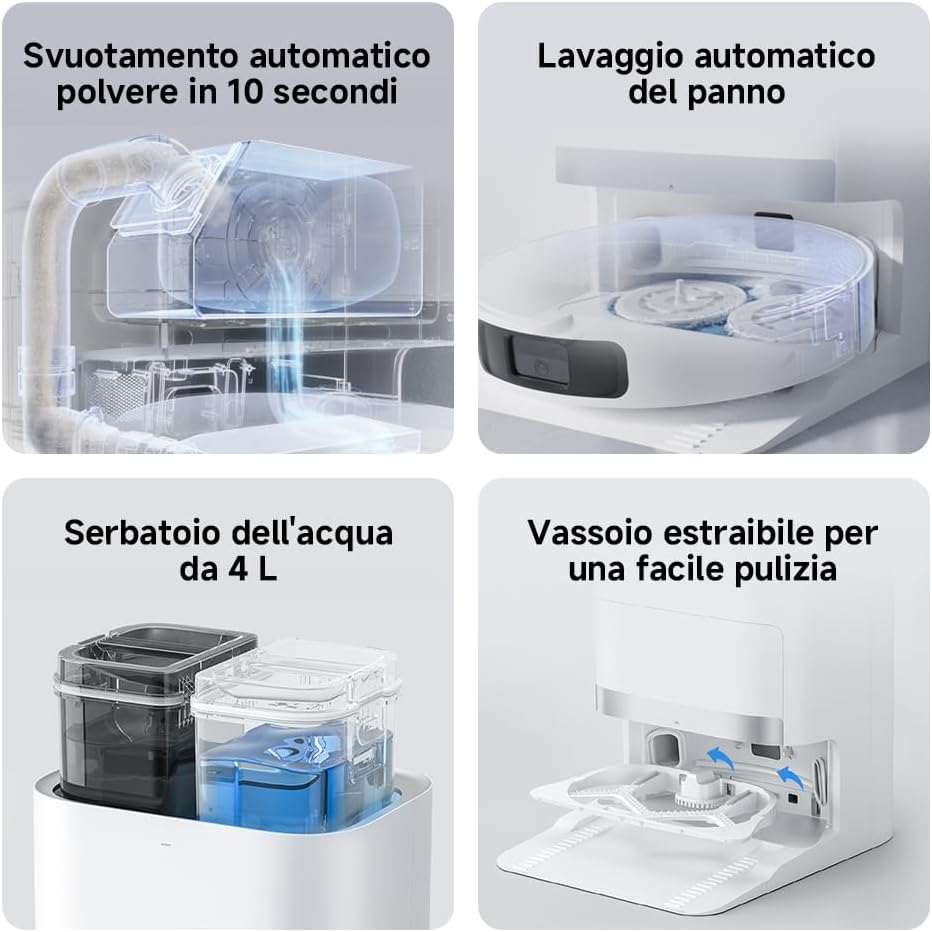 Svuotamento automatico polvere in 10 secondi

Lavaggio automatico del panno

Serbatoio dell'acqua da 4 L

Vassoio estraibile per una facile pulizia