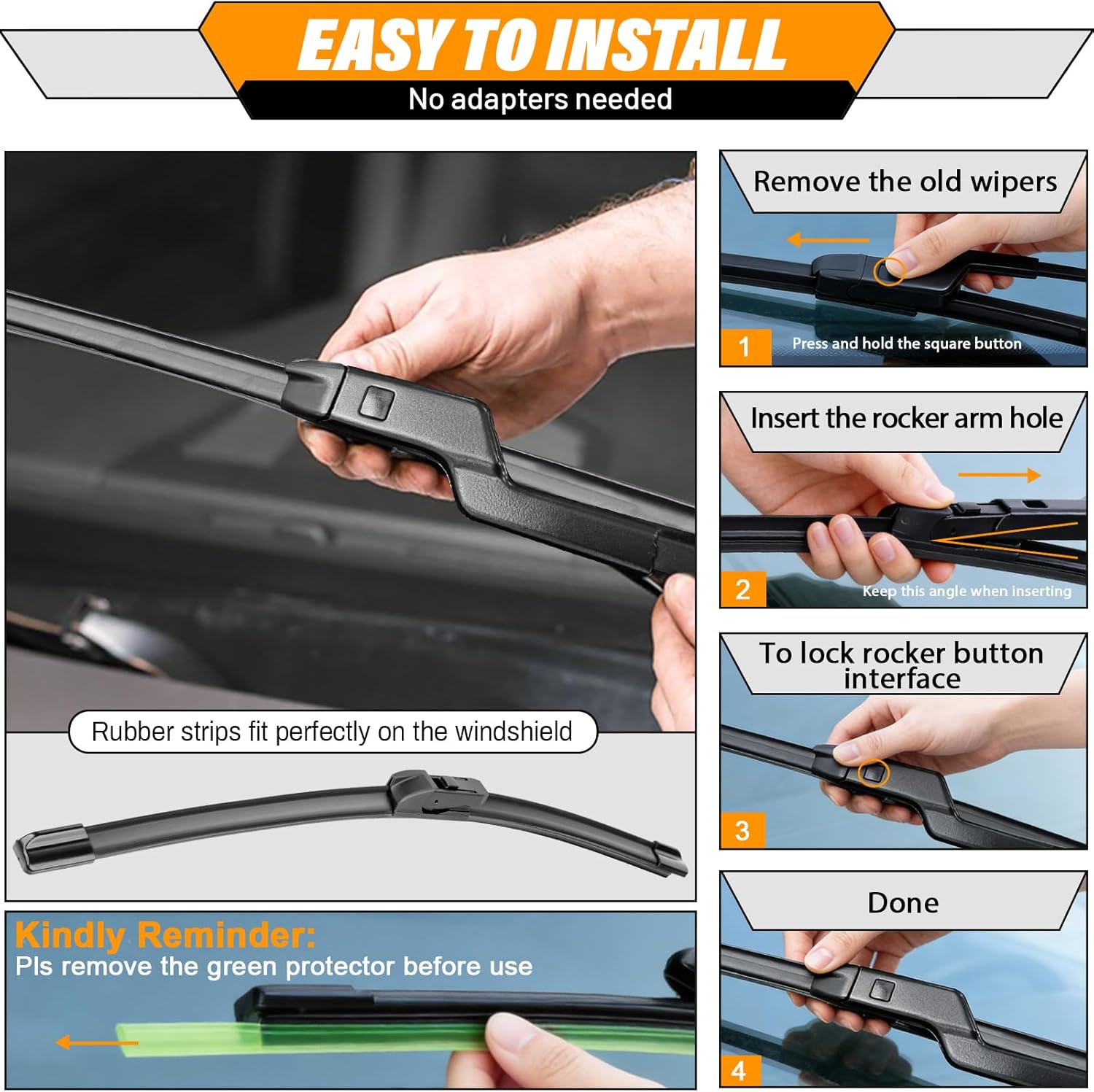 EASY TO INSTALL
No adapters needed

Rubber strips fit perfectly on the windshield

Kindly Reminder:
Pls remove the green protector before use

Remove the old wipers
1 Press and hold the square button

Insert the rocker arm hole
2 Keep this angle when inserting

To lock rocker button interface
3

Done
4