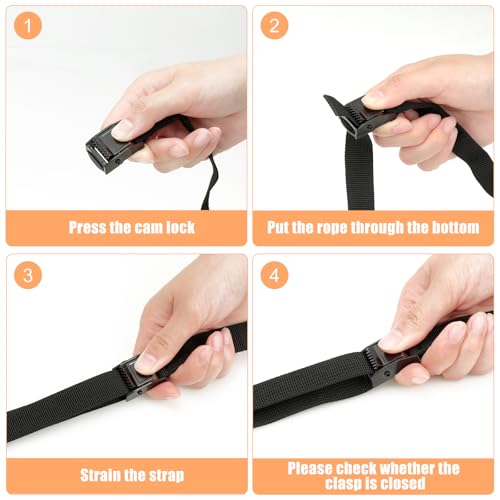 1

Press the cam lock

2

Put the rope through the bottom

3

Strain the strap

4

Please check whether the clasp is closed