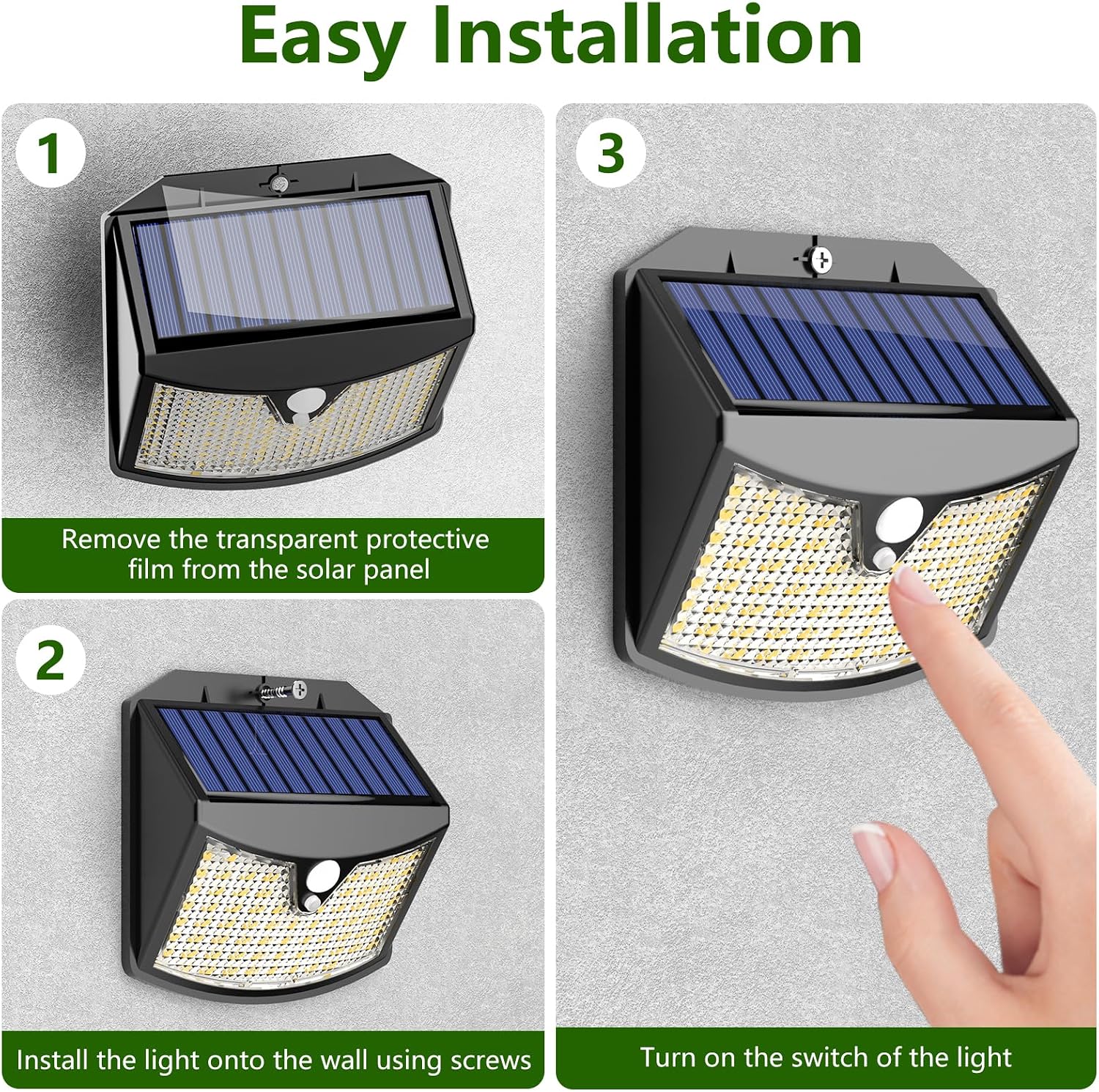 Easy Installation

1

Remove the transparent protective film from the solar panel

2

Install the light onto the wall using screws

3

Turn on the switch of the light