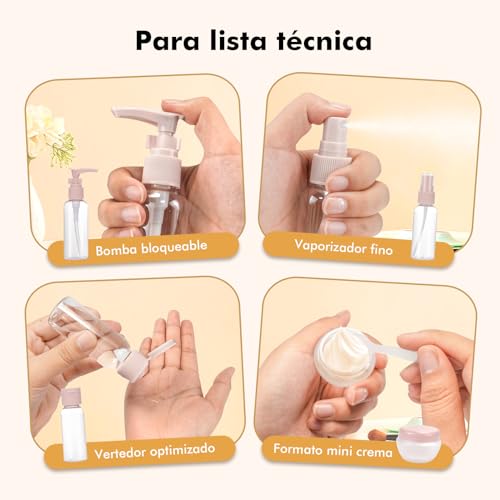 Para lista técnica

Bomba bloqueable

Vaporizador fino

Vertedor optimizado

Formato mini crema