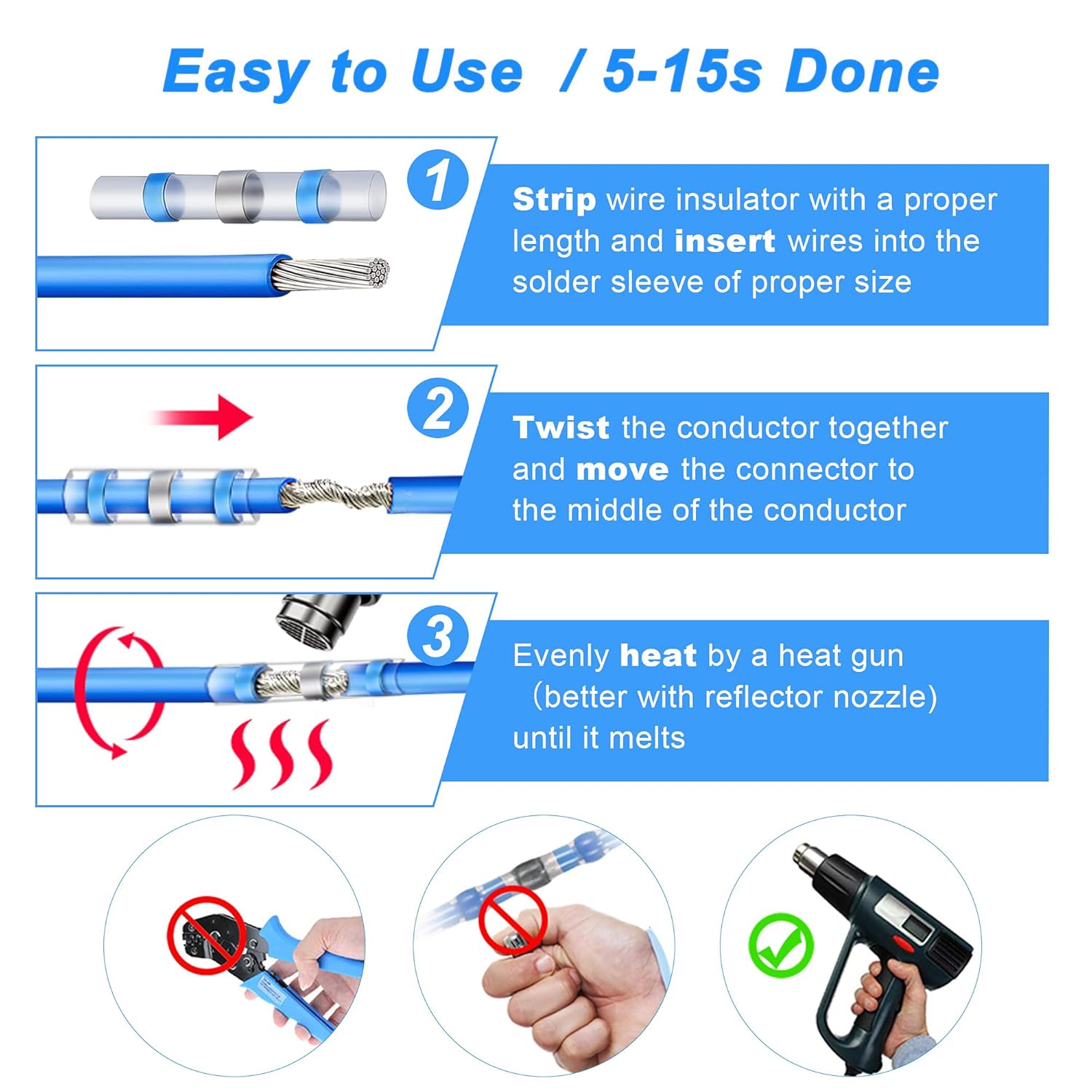 Easy to Use / 5-15s Done

1

Strip wire insulator with a proper length and insert wires into the solder sleeve of proper size

2

Twist the conductor together and move the connector to the middle of the conductor

3

Evenly heat by a heat gun (better with reflector nozzle) until it melts