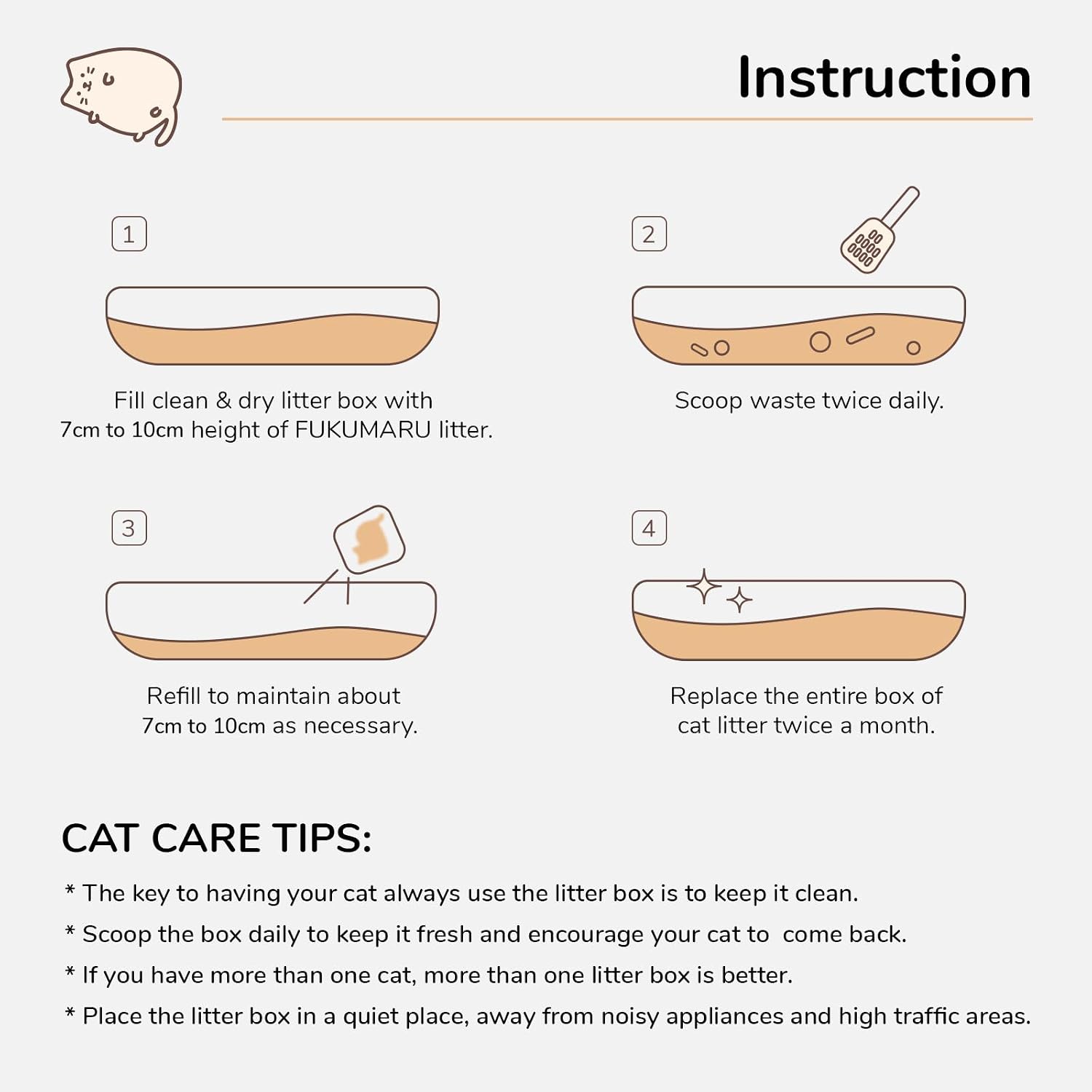 Instruction

1

Fill clean & dry litter box with 7cm to 10cm height of FUKUMARU litter.

2

Scoop waste twice daily.

3

Refill to maintain about 7cm to 10cm as necessary.

4

Replace the entire box of cat litter twice a month.

CAT CARE TIPS:

* The key to having your cat always use the litter box is to keep it clean.

* Scoop the box daily to keep it fresh and encourage your cat to come back.

* If you have more than one cat, more than one litter box is better.

* Place the litter box in a quiet place, away from noisy appliances and high traffic areas.