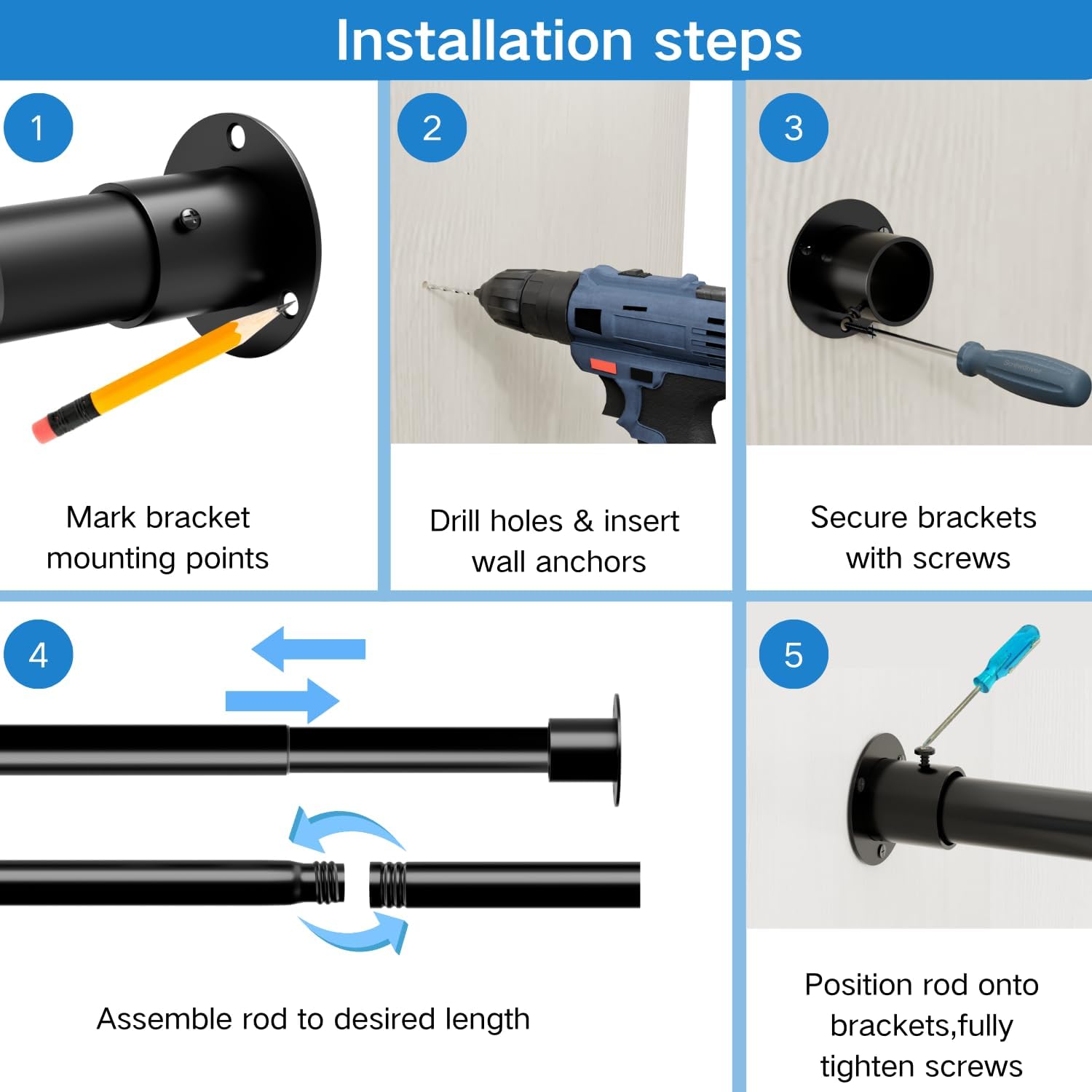 Installation steps

1

Mark bracket mounting points

2

Drill holes & insert wall anchors

3

Secure brackets with screws

4

Assemble rod to desired length

5

Position rod onto brackets,fully tighten screws