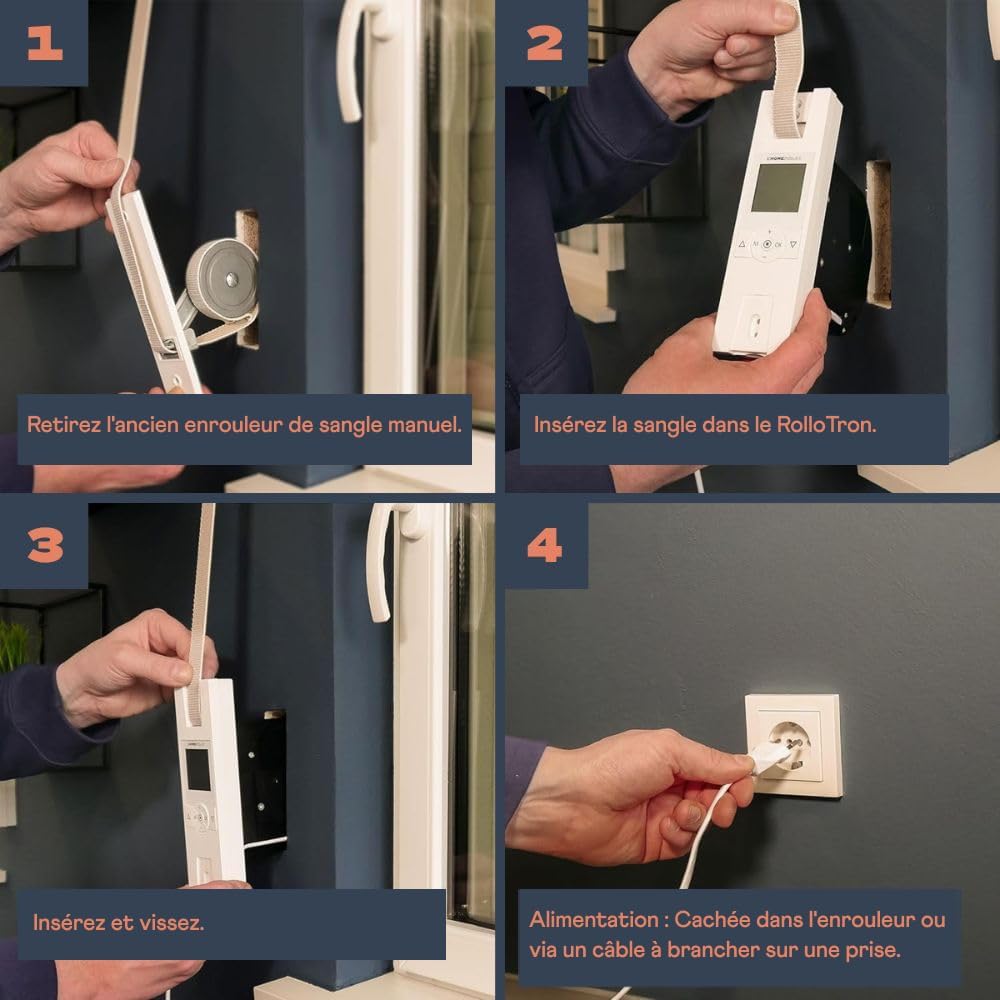 1

Retirez l'ancien enrouleur de sangle manuel.

2

Insérez la sangle dans le RolloTron.

3

Insérez et vissez.

4

Alimentation : Cachée dans l'enrouleur ou via un câble à brancher sur une prise.