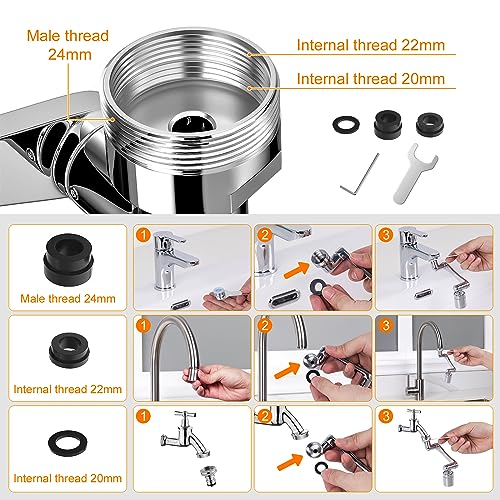 Male thread 24mm

Internal thread 22mm

Internal thread 20mm

Male thread 24mm

1

2

3

Internal thread 22mm

1

2

3

Internal thread 20mm

1

2

3