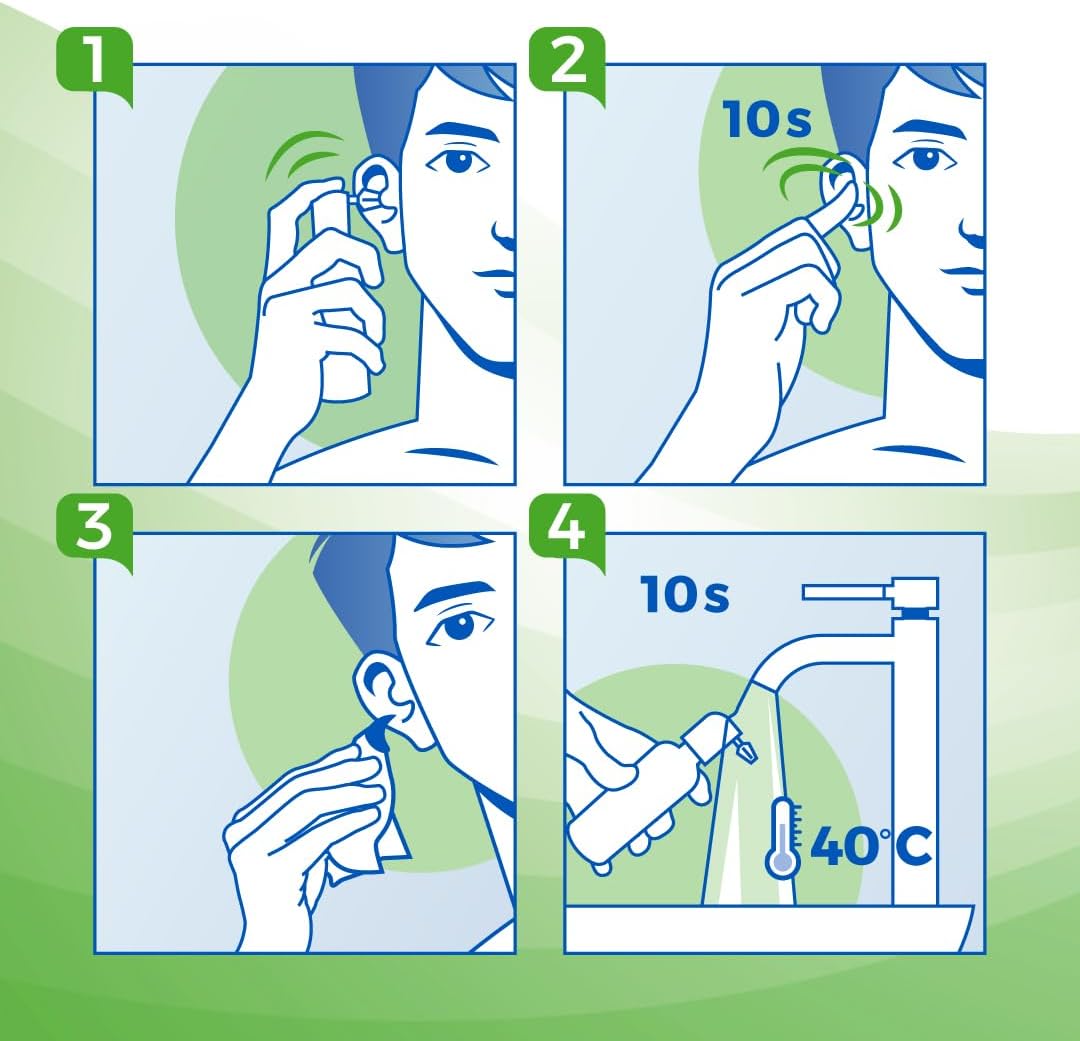 1

2

10s

3

4

10s

40°C