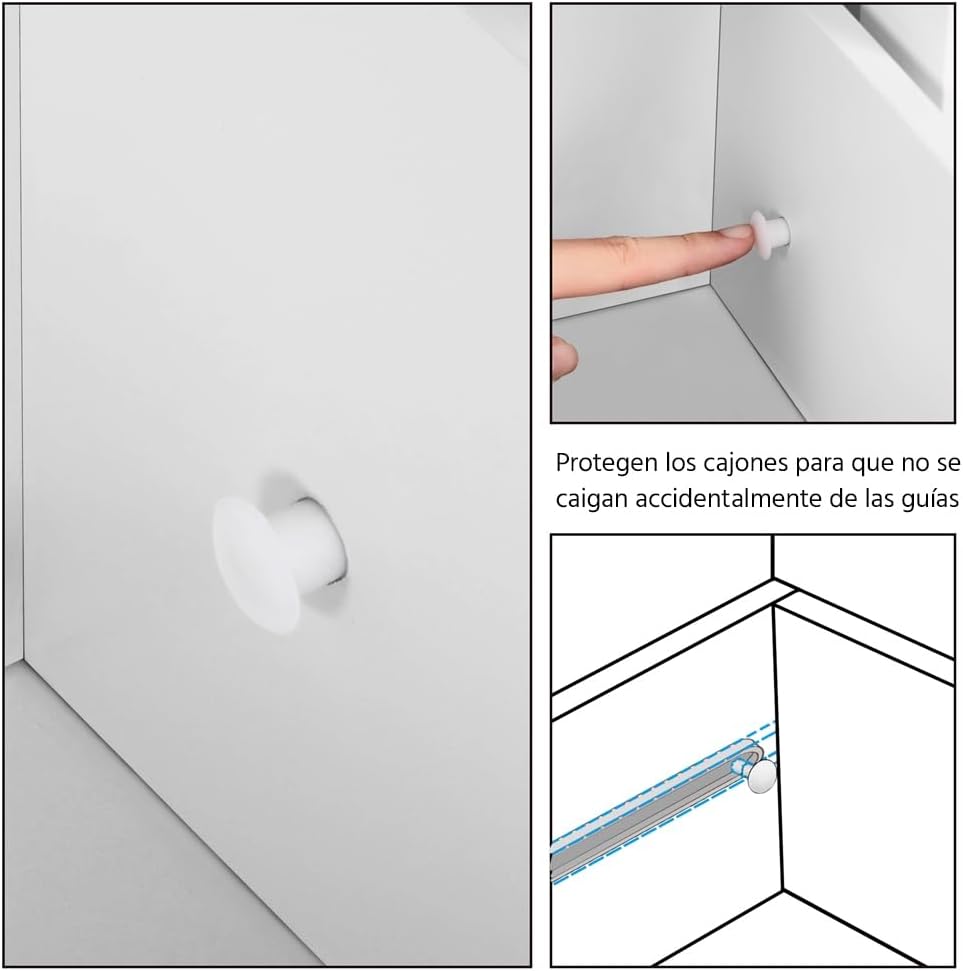 Protegen los cajones para que no se caigan accidentalmente de las guías