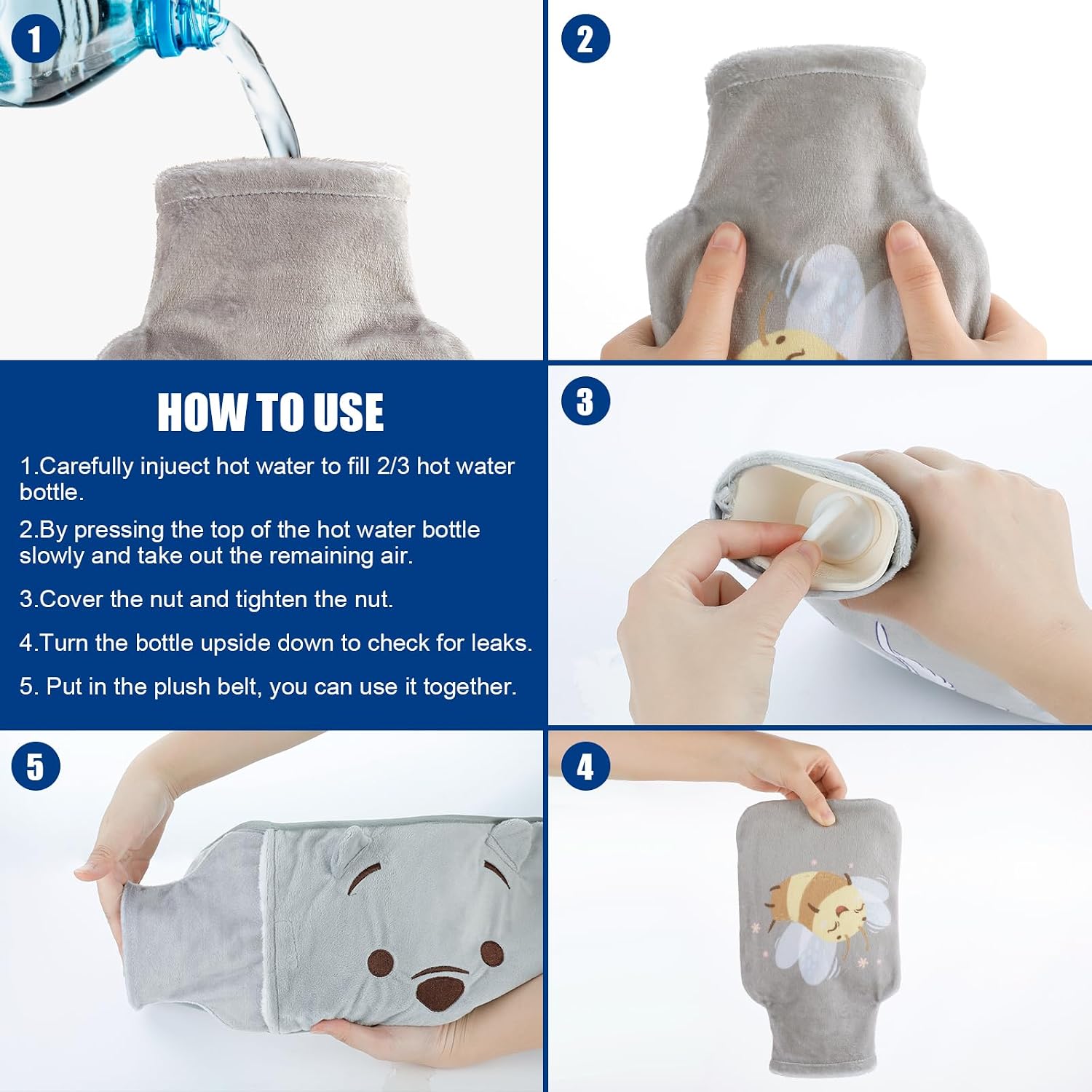 1

2

HOW TO USE

1.Carefully injuect hot water to fill 2/3 hot water bottle.

2.By pressing the top of the hot water bottle slowly and take out the remaining air.

3.Cover the nut and tighten the nut.

4.Turn the bottle upside down to check for leaks.

5. Put in the plush belt, you can use it together.

3

5

4