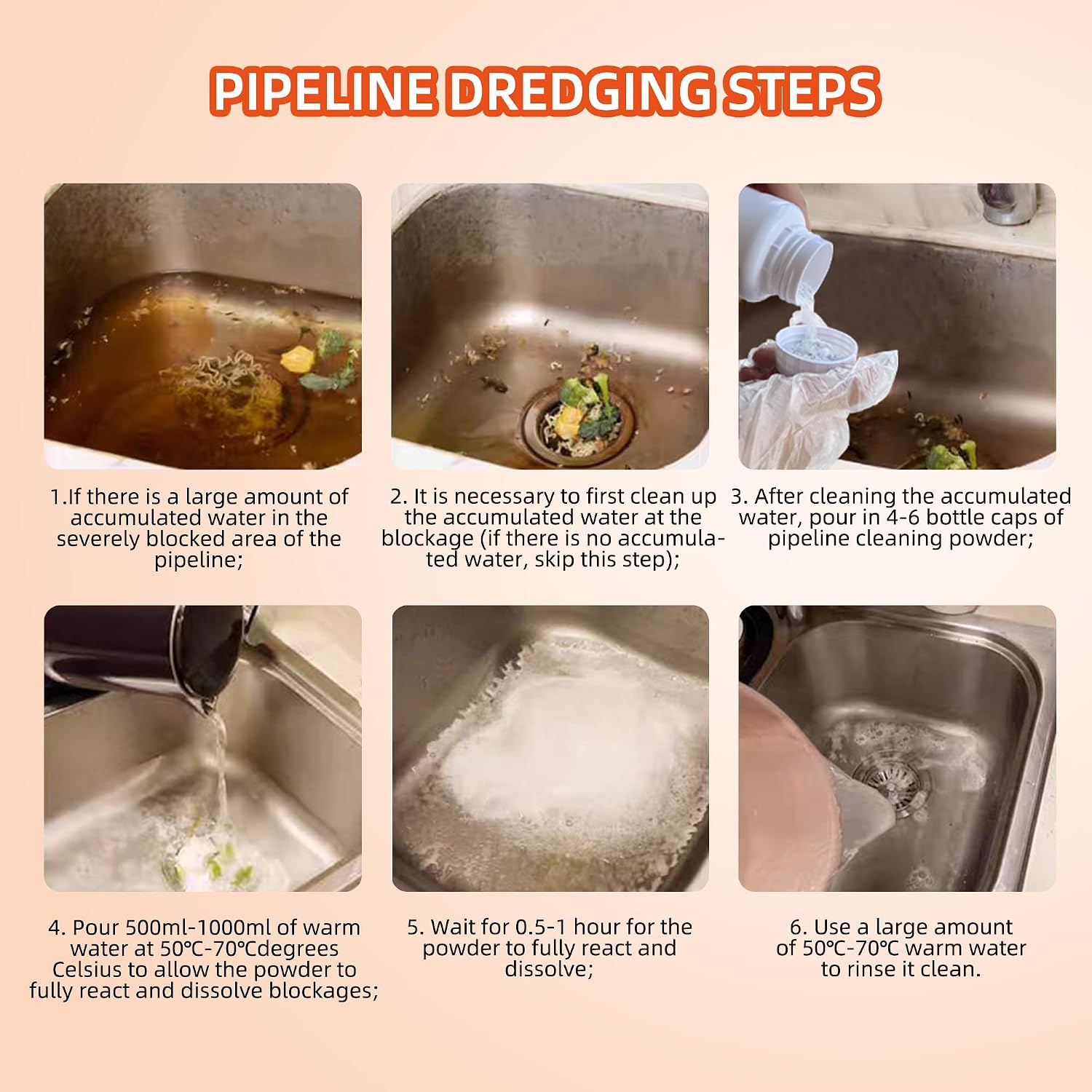 PIPELINE DREDGING STEPS

1.If there is a large amount of accumulated water in the severely blocked area of the pipeline;

2. It is necessary to first clean up the accumulated water at the blockage (if there is no accumulated water, skip this step);

3. After cleaning the accumulated water, pour in 4-6 bottle caps of pipeline cleaning powder;

4. Pour 500ml-1000ml of warm water at 50℃-70℃degrees Celsius to allow the powder to fully react and dissolve blockages;

5. Wait for 0.5-1 hour for the powder to fully react and dissolve;

6. Use a large amount of 50℃-70℃ warm water to rinse it clean.