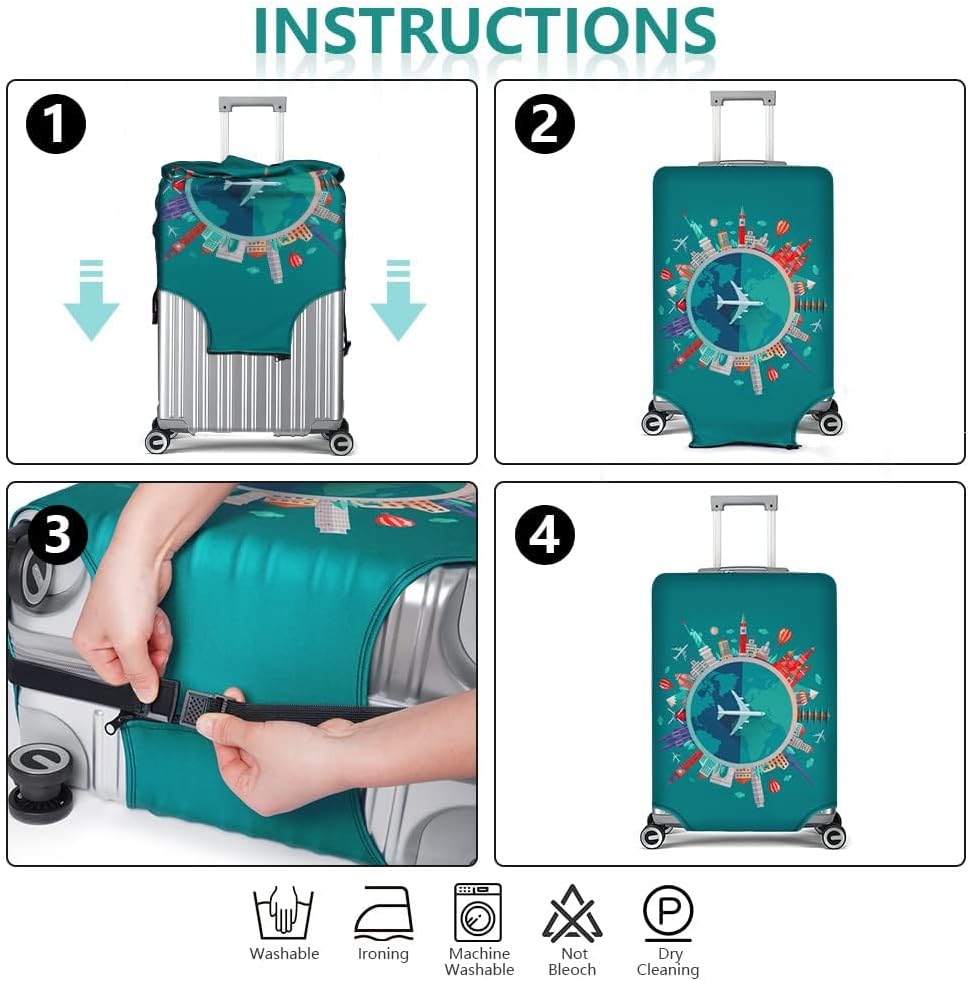 INSTRUCTIONS

1

2

3

4

Washable

Ironing

Machine Washable

Not Bleoch

P

Dry Cleaning