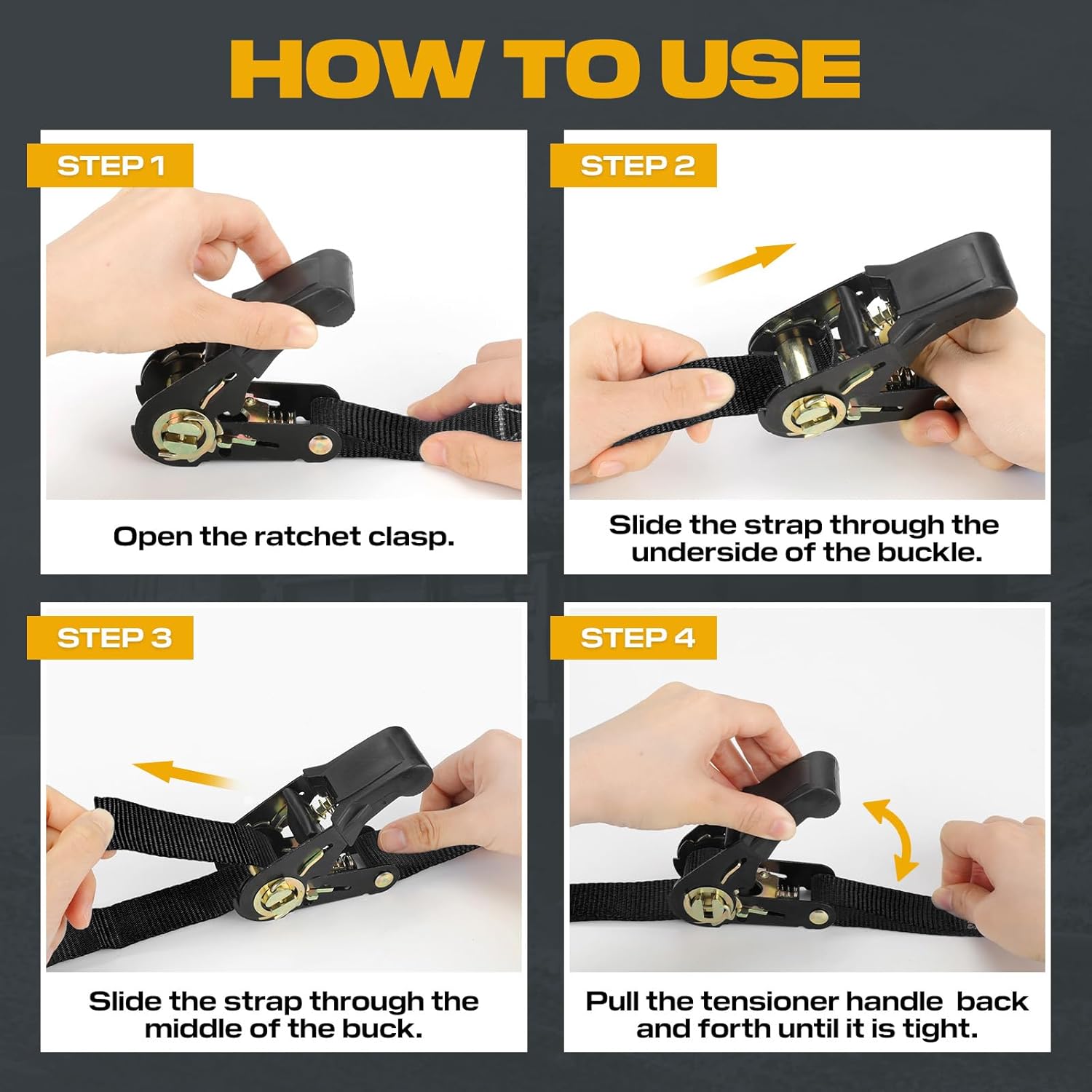 HOW TO USE

STEP 1

Open the ratchet clasp.

STEP 2

Slide the strap through the underside of the buckle.

STEP 3

Slide the strap through the middle of the buck.

STEP 4

Pull the tensioner handle back and forth until it is tight.