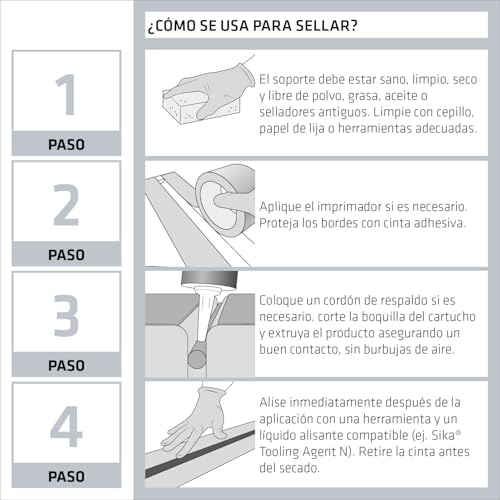 ¿CÓMO SE USA PARA SELLAR?

1
PASO

El soporte debe estar sano, limpio, seco y libre de polvo, grasa, aceite o selladores antiguos. Limpie con cepillo, papel de lija o herramientas adecuadas.

2
PASO

Aplique el imprimador si es necesario. Proteja los bordes con cinta adhesiva.

3
PASO

Coloque un cordón de respaldo si es necesario, corte la boquilla del cartucho y extruya el producto asegurando un buen contacto, sin burbujas de aire.

4
PASO

Alise inmediatamente después de la aplicación con una herramienta y un líquido alisante compatible (ej. Sika® Tooling Agent N). Retire la cinta antes del secado.