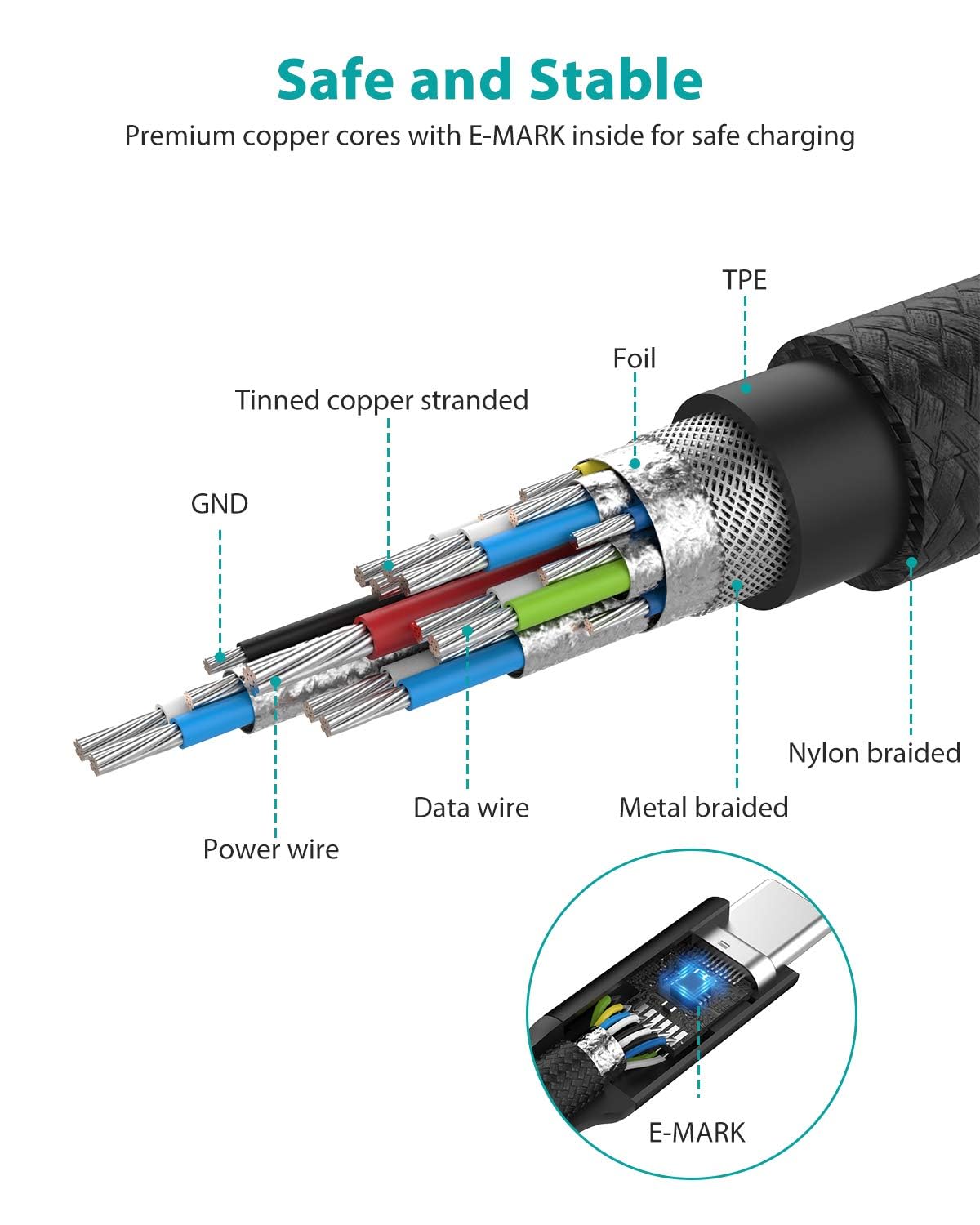 Safe and Stable

Premium copper cores with E-MARK inside for safe charging

TPE

Foil

Tinned copper stranded

GND

Nylon braided

Data wire

Metal braided

Power wire

E-MARK