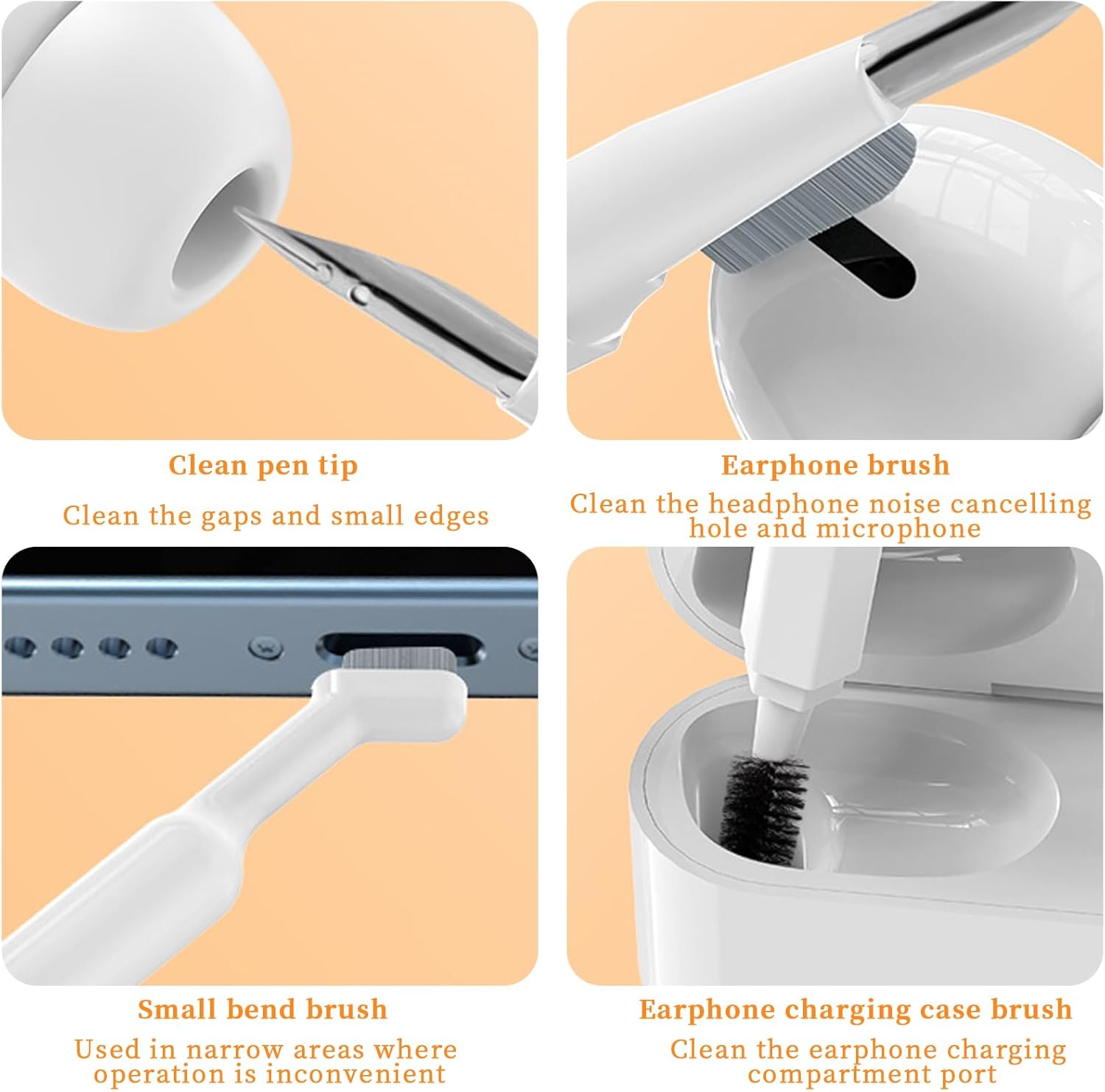 Clean pen tip

Clean the gaps and small edges

Earphone brush

Clean the headphone noise cancelling hole and microphone

Small bend brush

Used in narrow areas where operation is inconvenient

Earphone charging case brush

Clean the earphone charging compartment port