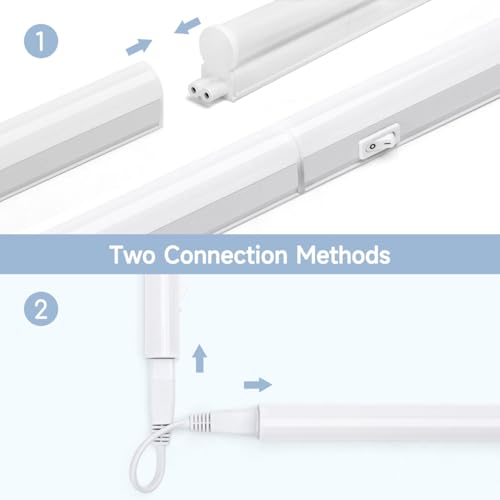 1

Two Connection Methods

2