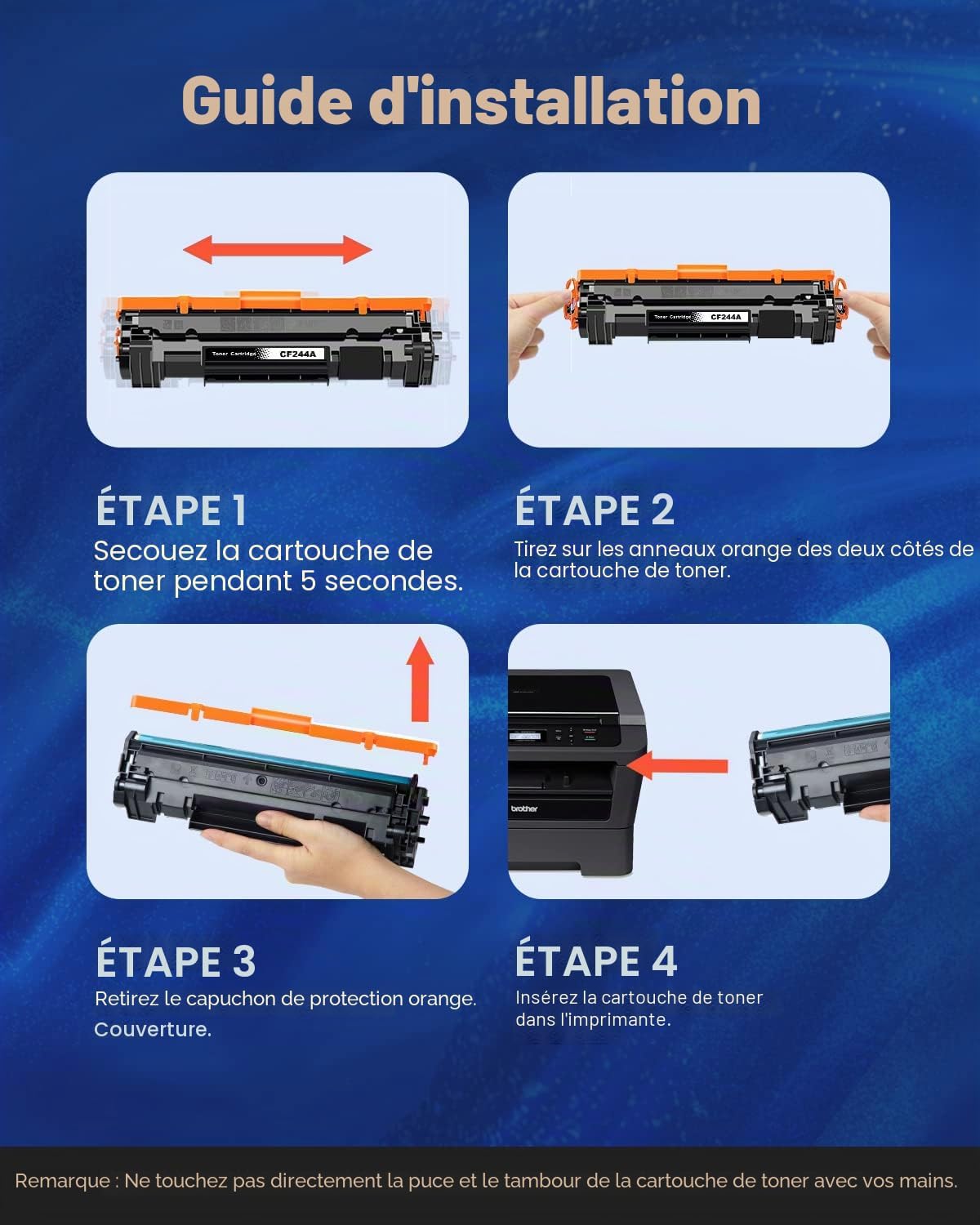 Guide d'installation

Toner Cartridge CF244A

Toner Cartridge CF244A

ÉTAPE 1
Secouez la cartouche de toner pendant 5 secondes.

ÉTAPE 2
Tirez sur les anneaux orange des deux côtés de la cartouche de toner.

brother

ÉTAPE 3
Retirez le capuchon de protection orange.
Couverture.

ÉTAPE 4
Insérez la cartouche de toner dans l'imprimante.

Remarque : Ne touchez pas directement la puce et le tambour de la cartouche de toner avec vos mains.