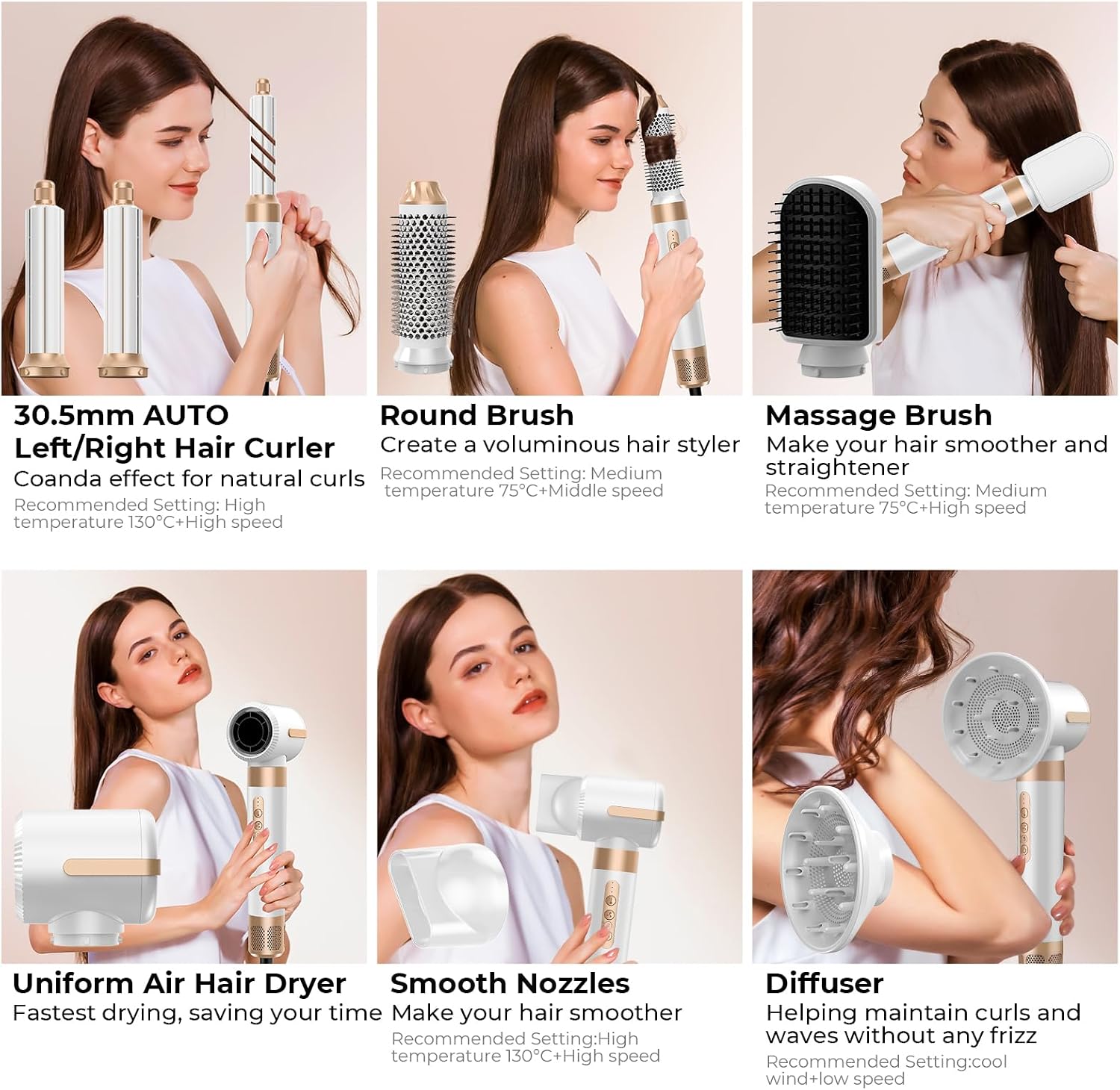 30.5mm AUTO Left/Right Hair Curler
Coanda effect for natural curls
Recommended Setting: High temperature 130°C+High speed

Round Brush
Create a voluminous hair styler
Recommended Setting: Medium temperature 75°C+Middle speed

Massage Brush
Make your hair smoother and straightener
Recommended Setting: Medium temperature 75°C+High speed

Uniform Air Hair Dryer
Fastest drying, saving your time

Smooth Nozzles
Make your hair smoother
Recommended Setting:High temperature 130°C+High speed

Diffuser
Helping maintain curls and waves without any frizz
Recommended Setting:cool wind+low speed