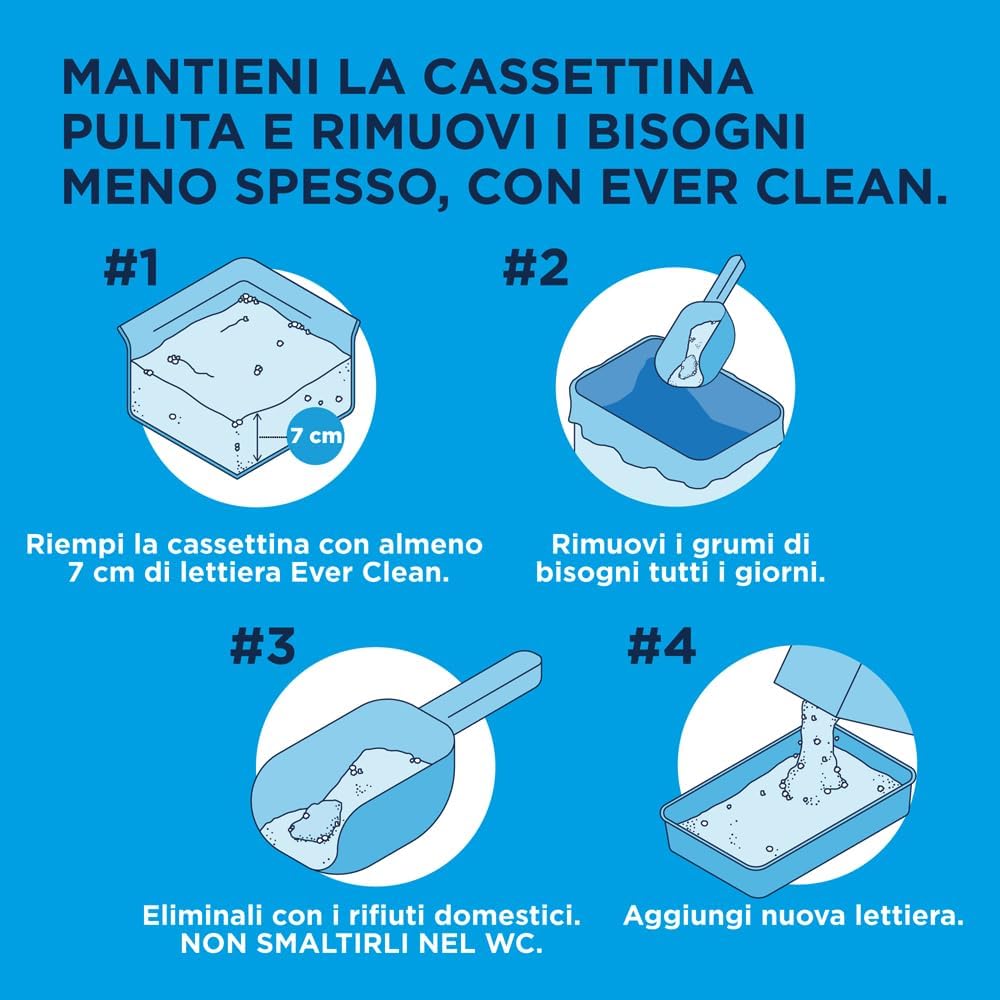 MANTIENI LA CASSETTINA PULITA E RIMUOVI I BISOGNI MENO SPESSO, CON EVER CLEAN.

#1

7 cm

Riempi la cassettina con almeno 7 cm di lettiera Ever Clean.

#2

Rimuovi i grumi di bisogni tutti i giorni.

#3

Eliminali con i rifiuti domestici. NON SMALTIRLI NEL WC.

#4

Aggiungi nuova lettiera.