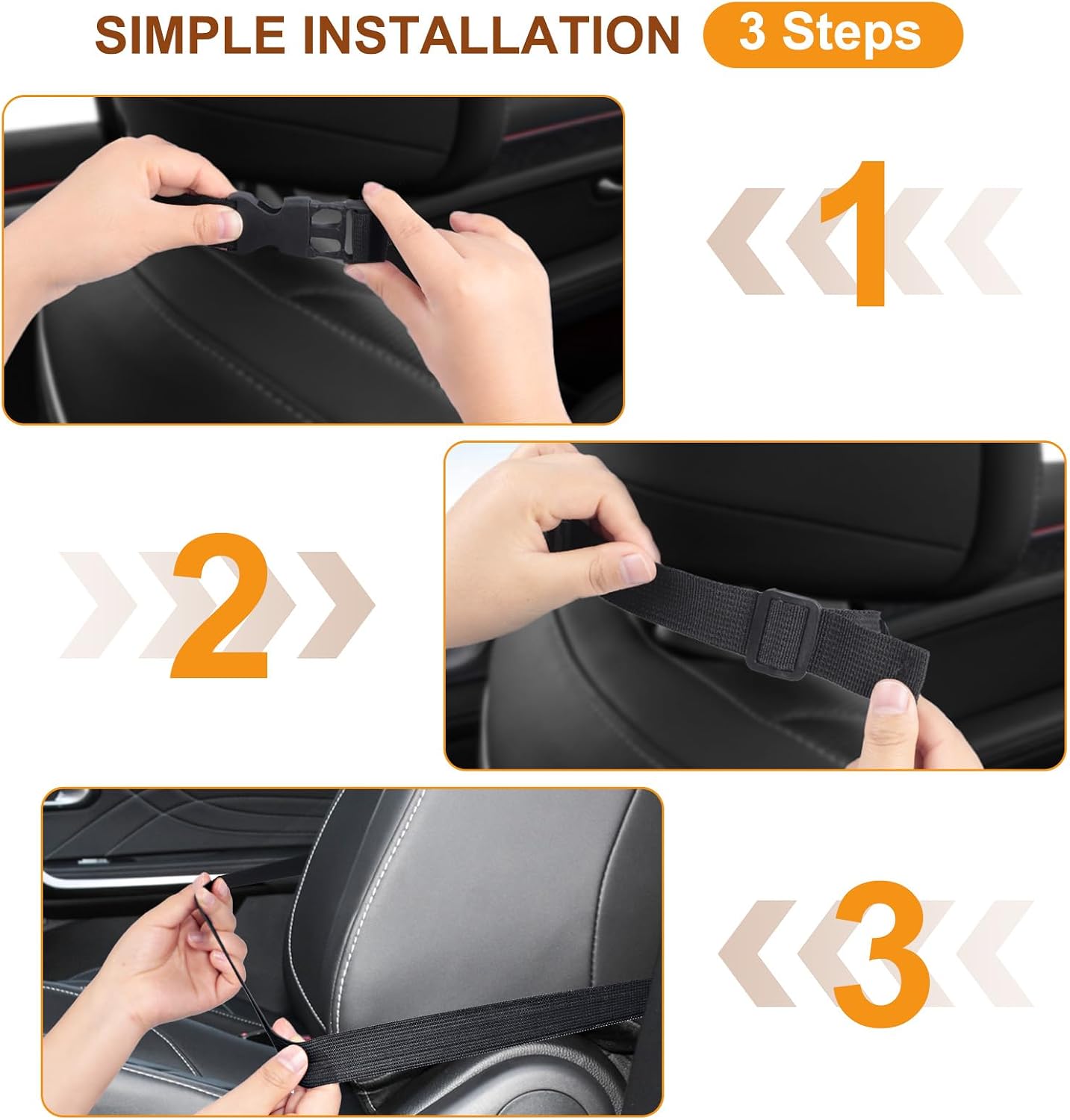 SIMPLE INSTALLATION 3 Steps

1

2

3