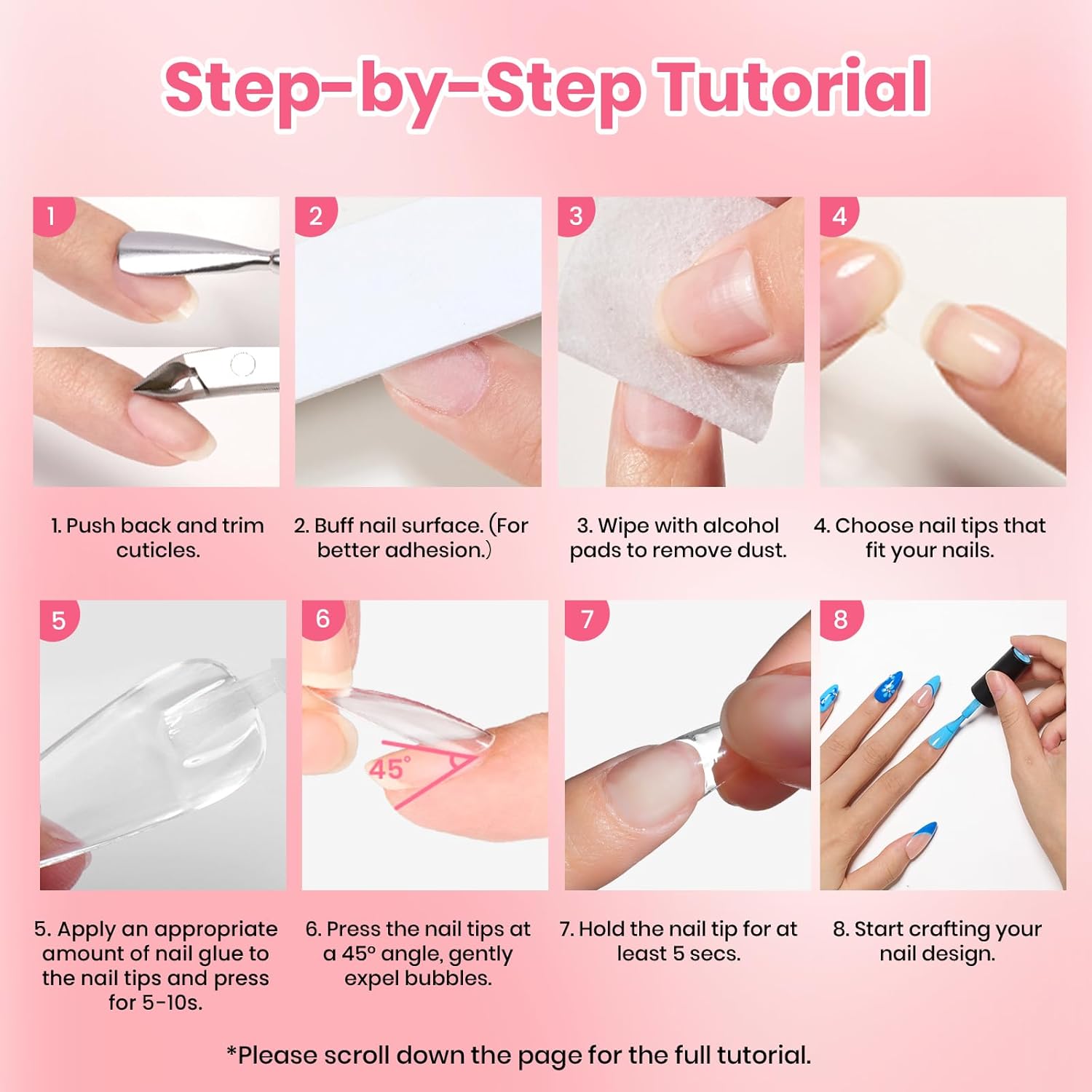 Step-by-Step Tutorial

1

2

3

4

1. Push back and trim cuticles.

2. Buff nail surface. (For better adhesion.)

3. Wipe with alcohol pads to remove dust.

4. Choose nail tips that fit your nails.

5

6

45°

7

8

5. Apply an appropriate amount of nail glue to the nail tips and press for 5-10s.

6. Press the nail tips at a 45° angle, gently expel bubbles.

7. Hold the nail tip for at least 5 secs.

8. Start crafting your nail design.

*Please scroll down the page for the full tutorial.