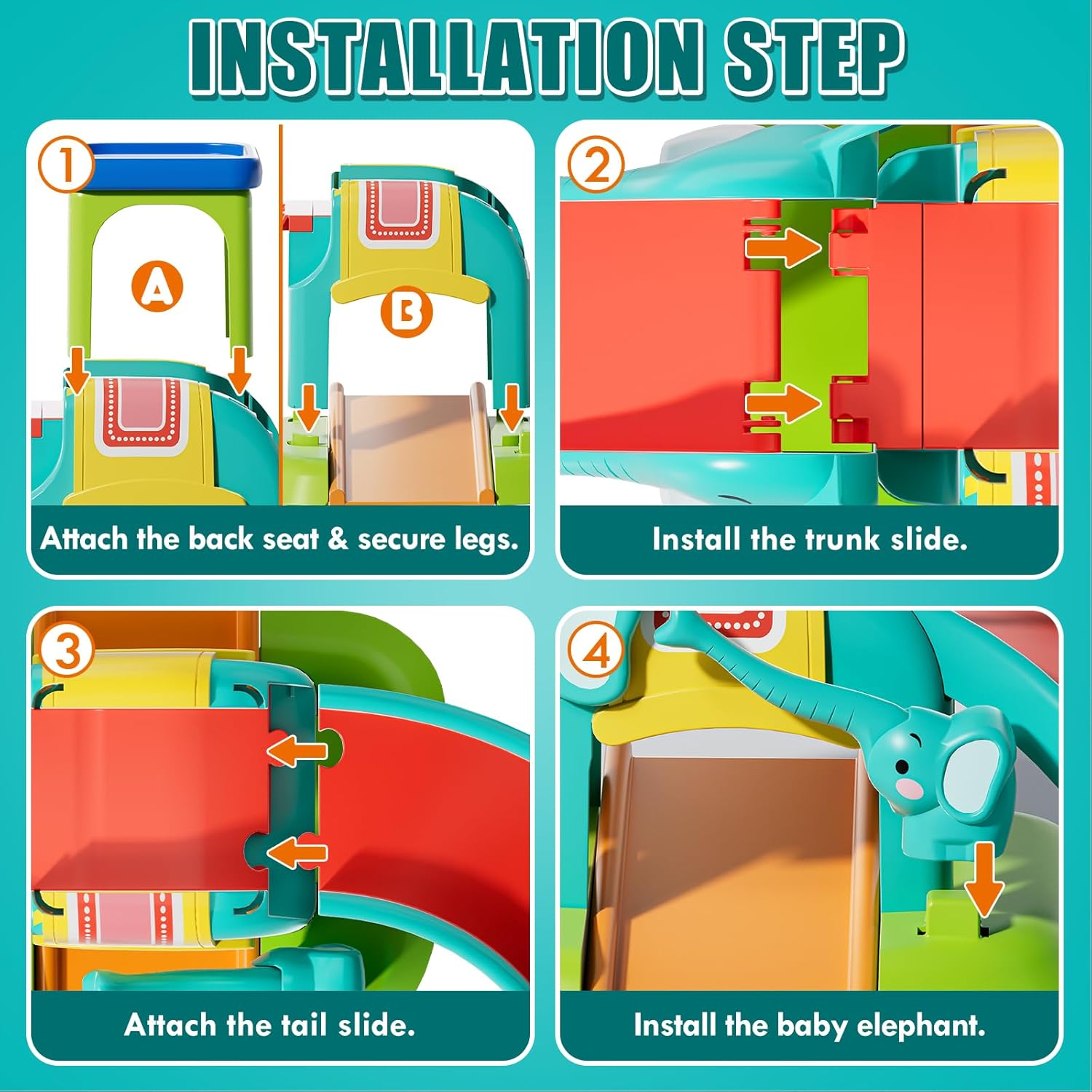 INSTALLATION STEP

1

A

B

Attach the back seat & secure legs.

2

Install the trunk slide.

3

Attach the tail slide.

4

Install the baby elephant.