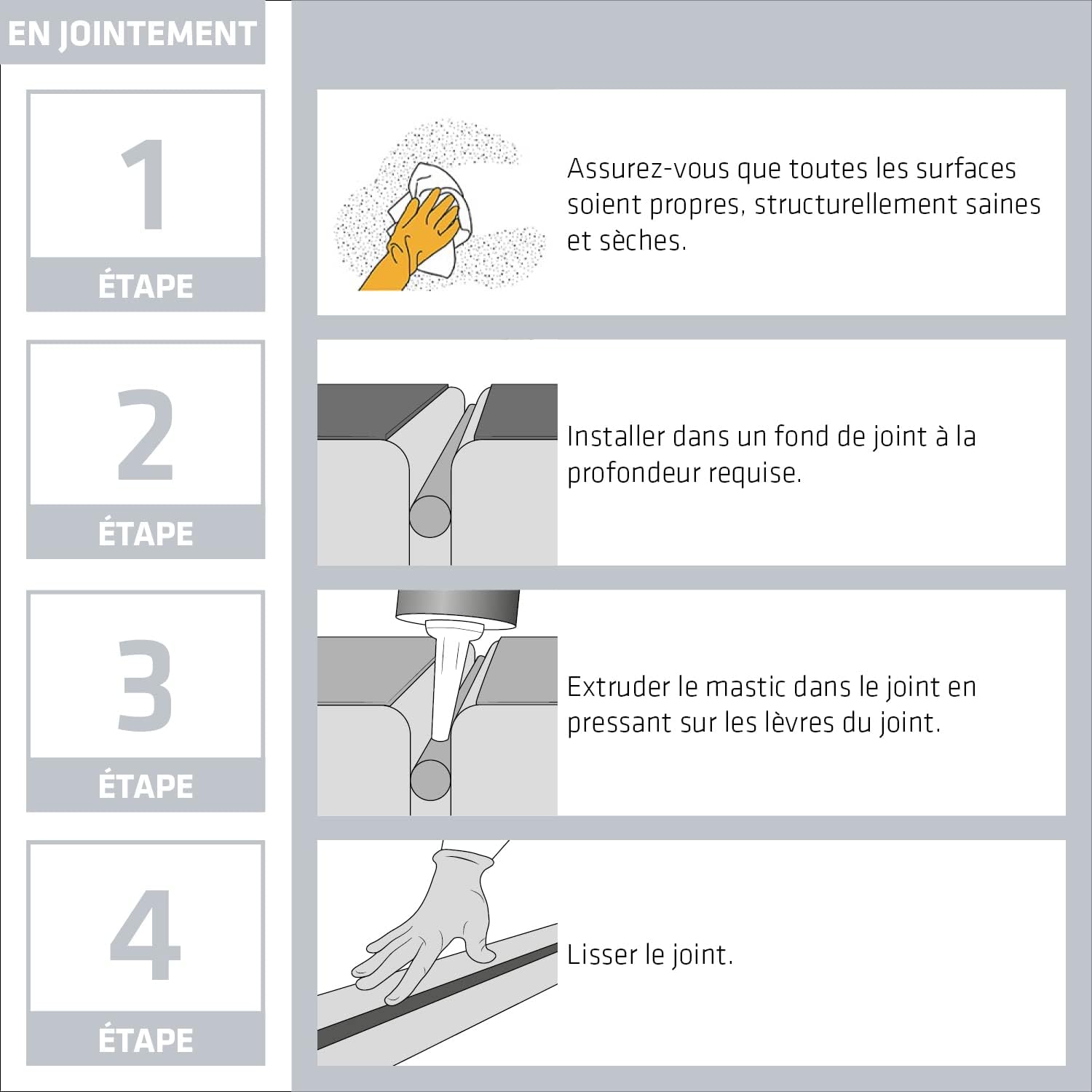 EN JOINTEMENT

1
ÉTAPE

Assurez-vous que toutes les surfaces soient propres, structurellement saines et sèches.

2
ÉTAPE

Installer dans un fond de joint à la profondeur requise.

3
ÉTAPE

Extruder le mastic dans le joint en pressant sur les lèvres du joint.

4
ÉTAPE

Lisser le joint.