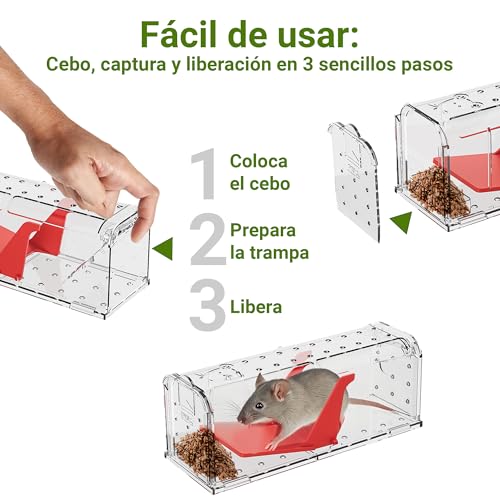 Fácil de usar:
Cebo, captura y liberación en 3 sencillos pasos

1 Coloca el cebo

2 Prepara la trampa

3 Libera