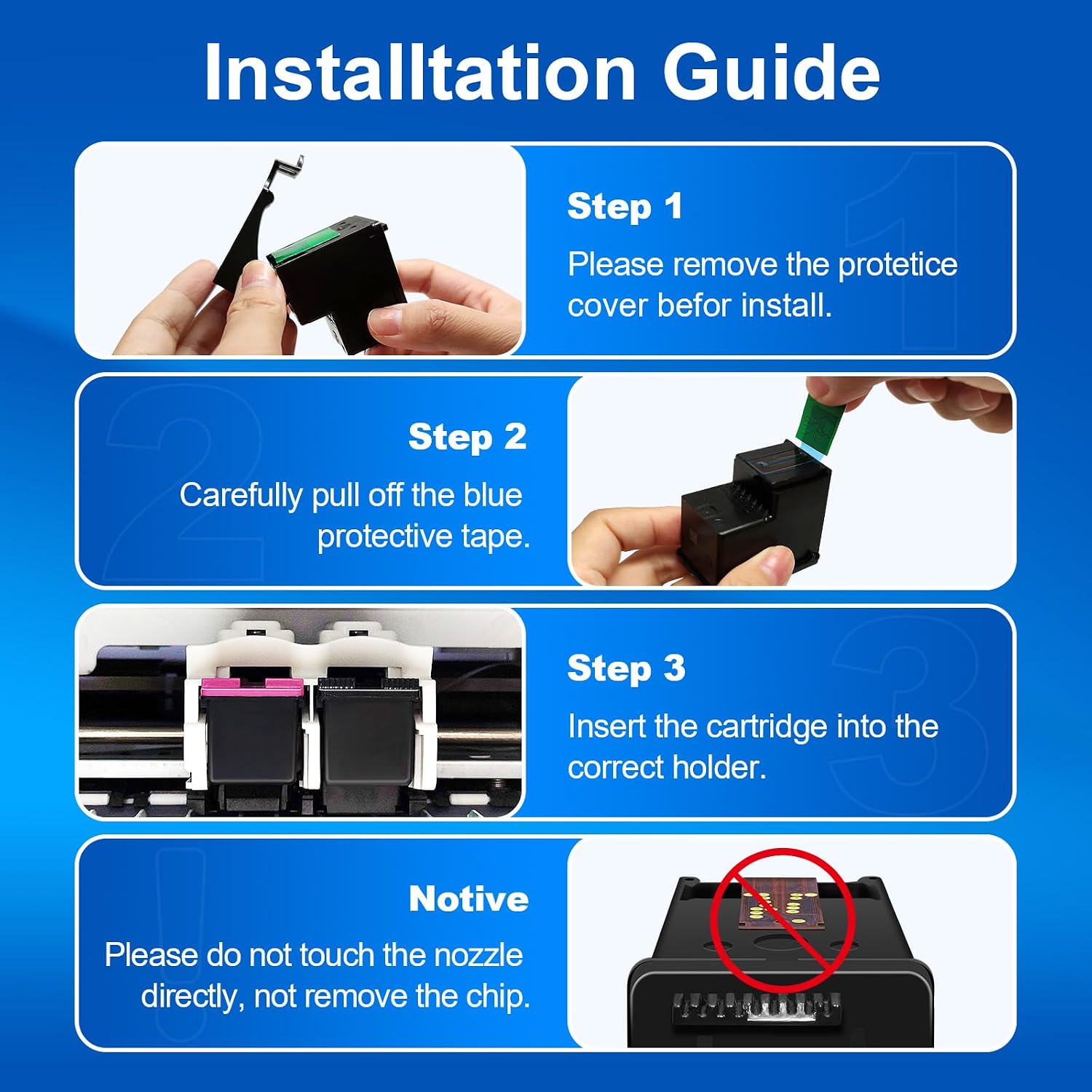 Installtation Guide

Step 1

Please remove the protetice cover befor install.

Step 2

Carefully pull off the blue protective tape.

Step 3

Insert the cartridge into the correct holder.

Notive

Please do not touch the nozzle directly, not remove the chip.